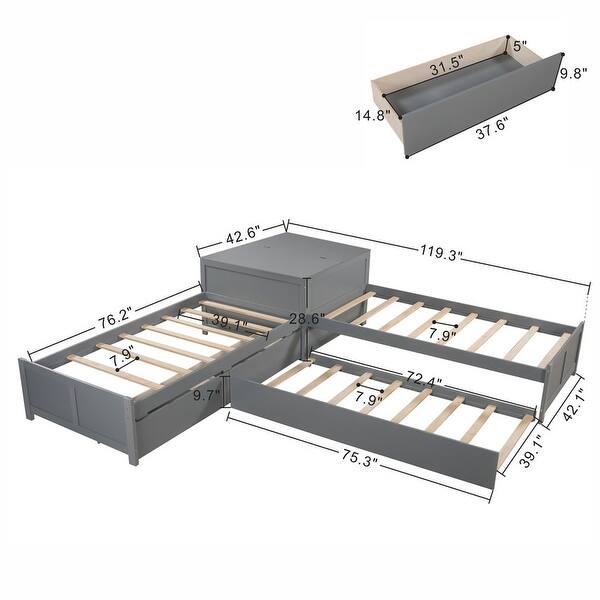 31.5"
5"
9.8"
14.8"
37.6"
42.6"
119.3"
76.2"
39.1"
28.6"
7.9"
7.9"
72.4"
7.9"
9.7"
42.1"
39.1"
75.3"