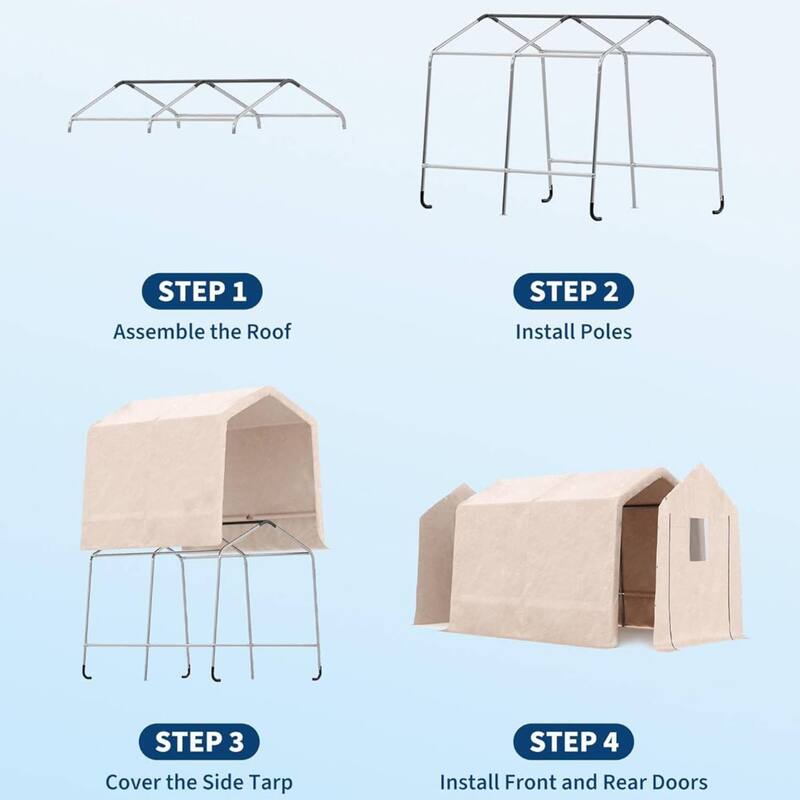 STEP 1
Assemble the Roof

STEP 2
Install Poles

STEP 3
Cover the Side Tarp

STEP 4
Install Front and Rear Doors