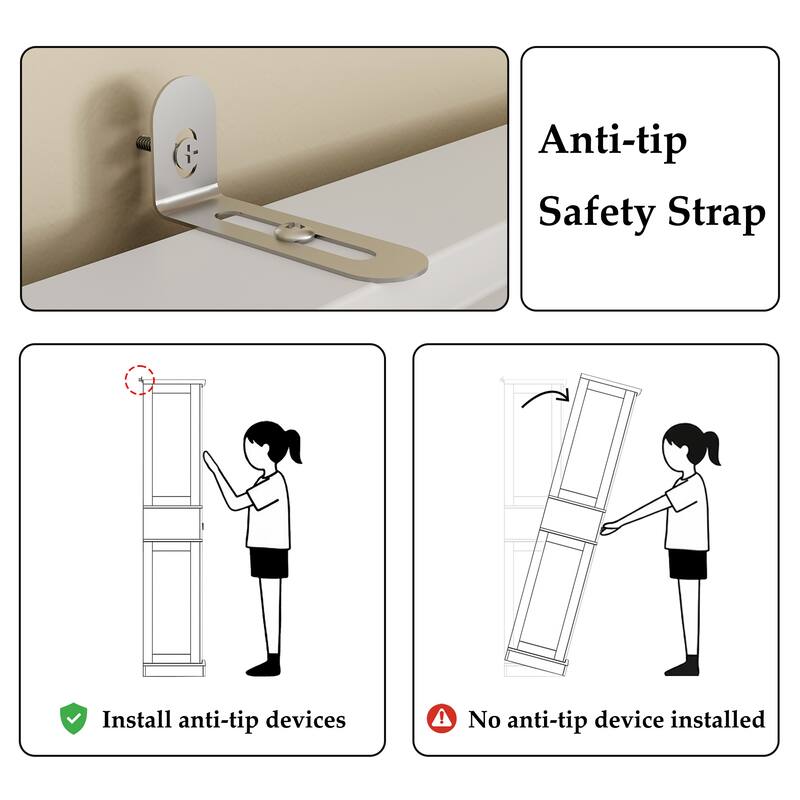 Anti-tip
Safety Strap

Install anti-tip devices

No anti-tip device installed