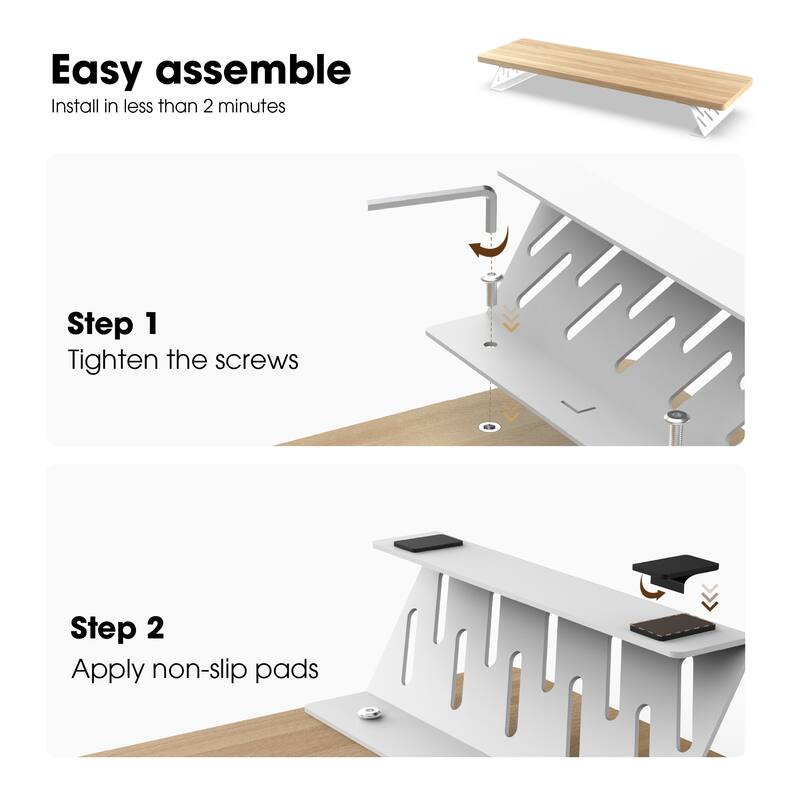 Easy assemble
Install in less than 2 minutes

Step 1
Tighten the screws

Step 2
Apply non-slip pads