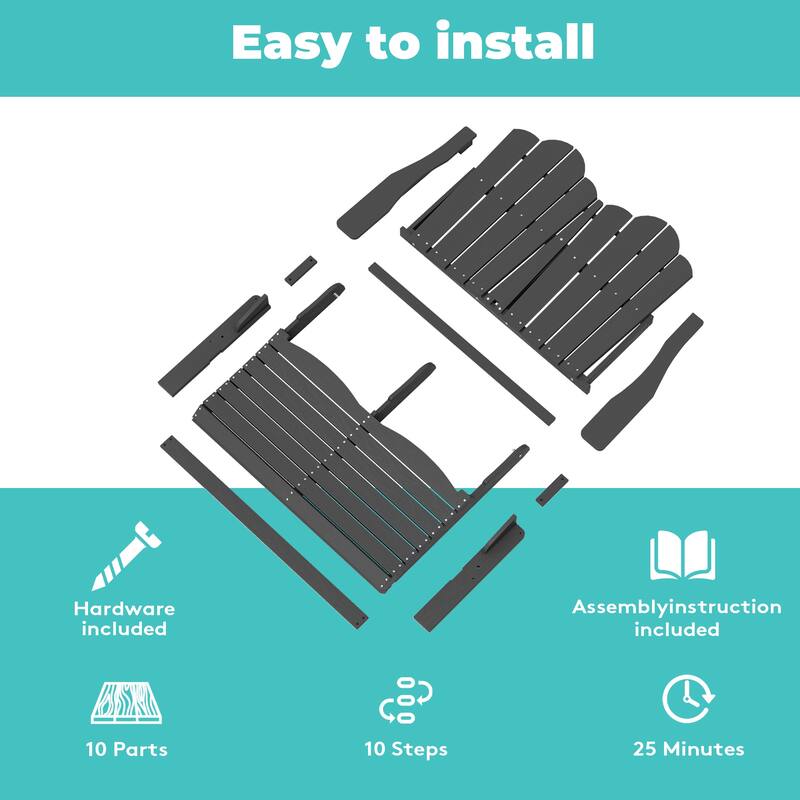 Easy to install

Hardware included

Assemblyinstruction included

10 Parts

10 Steps

25 Minutes