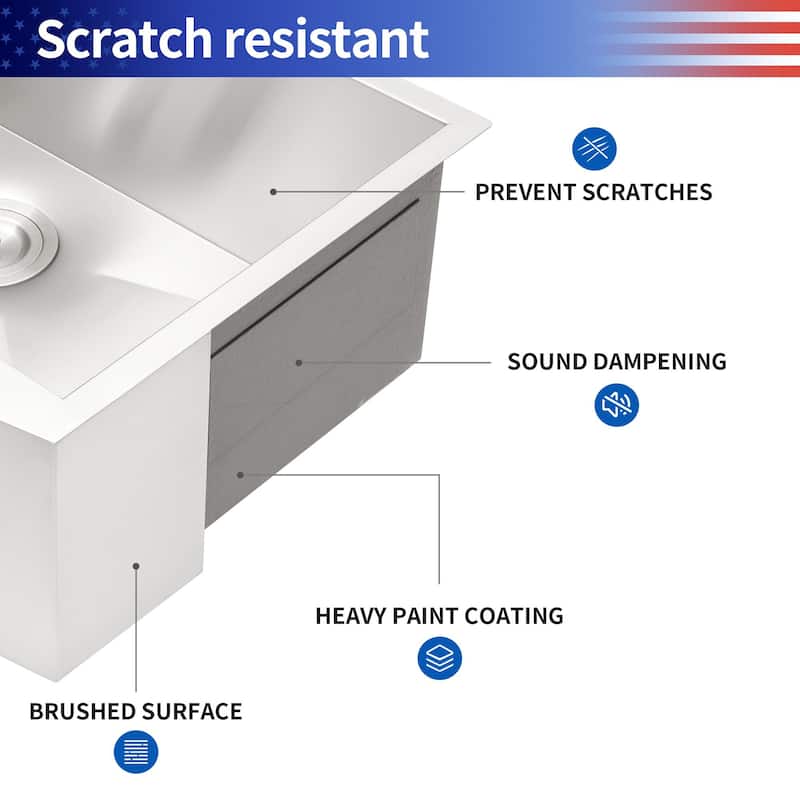 Scratch resistant

PREVENT SCRATCHES

SOUND DAMPENING

HEAVY PAINT COATING

BRUSHED SURFACE