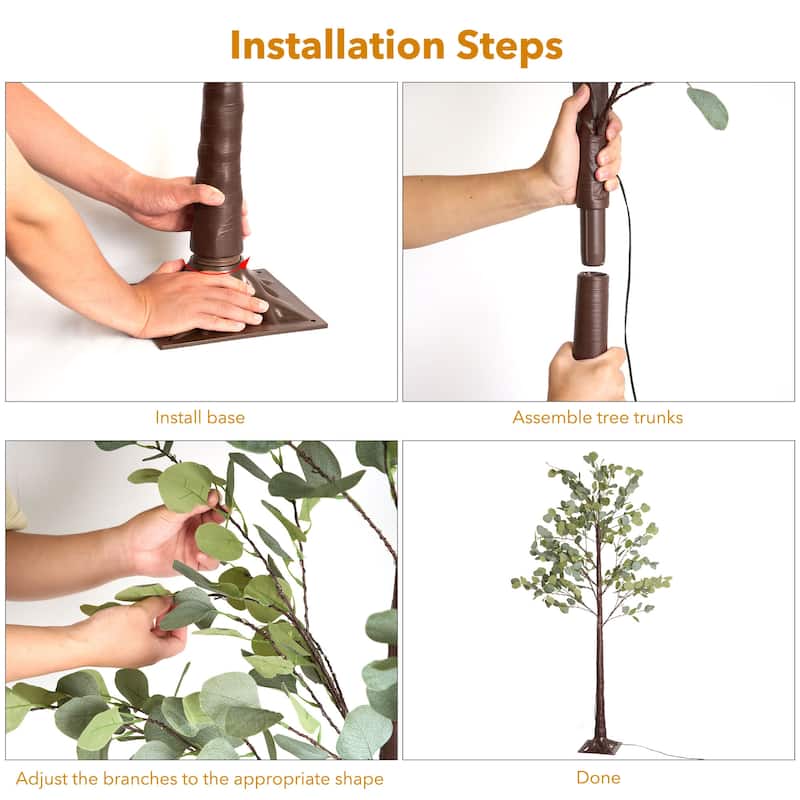 Installation Steps

Install base

Assemble tree trunks

Adjust the branches to the appropriate shape

Done