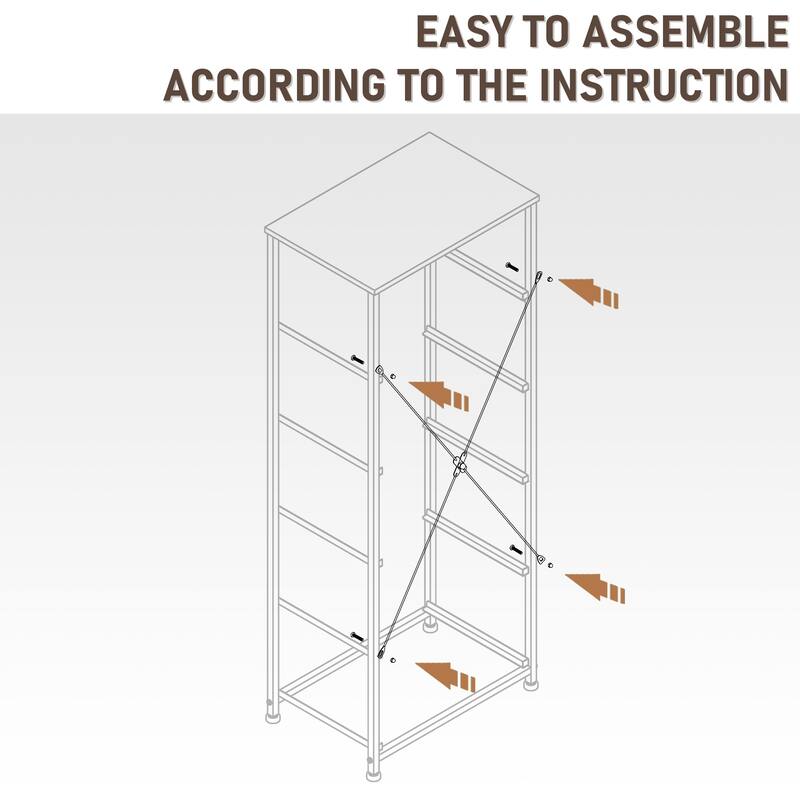 EASY TO ASSEMBLE
ACCORDING TO THE INSTRUCTION