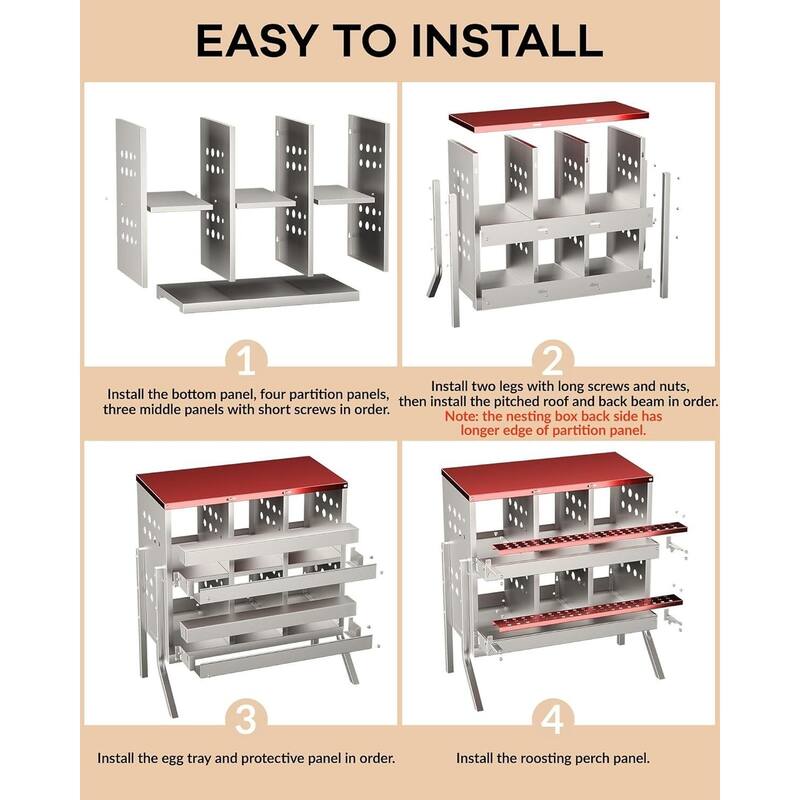 EASY TO INSTALL

1

Install the bottom panel, four partition panels, three middle panels with short screws in order.

2

Install two legs with long screws and nuts, then install the pitched roof and back beam in order.
Note: the nesting box back side has longer edge of partition panel.

3

Install the egg tray and protective panel in order.

4

Install the roosting perch panel.