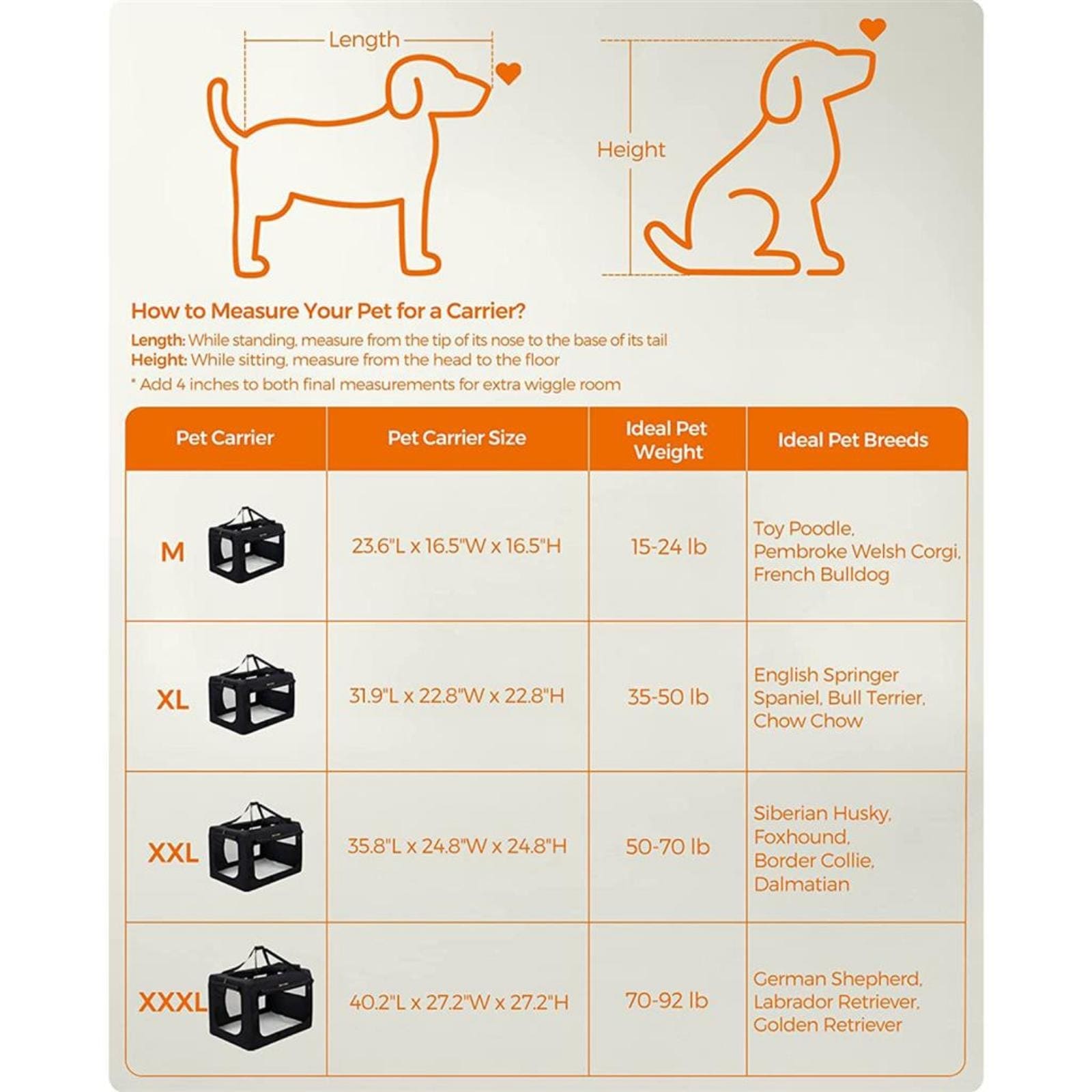 Length

Height

How to Measure Your Pet for a Carrier?

Length: While standing, measure from the tip of its nose to the base of its tail
Height: While sitting, measure from the head to the floor
* Add 4 inches to both final measurements for extra wiggle room

| Pet Carrier | Pet Carrier Size | Ideal Pet Weight | Ideal Pet Breeds |
|---|---|---|---|
| M | 23.6"L x 16.5"W x 16.5"H | 15-24 lb | Toy Poodle, Pembroke Welsh Corgi, French Bulldog |
| XL | 31.9"L x 22.8"W x 22.8"H | 35-50 lb | English Springer Spaniel, Bull Terrier, Chow Chow |
| XXL | 35.8"L x 24.8"W x 24.8"H | 50-70 lb | Siberian Husky, Foxhound, Border Collie, Dalmatian |
| XXXL | 40.2"L x 27.2"W x 27.2"H | 70-92 lb | German Shepherd, Labrador Retriever, Golden Retriever |