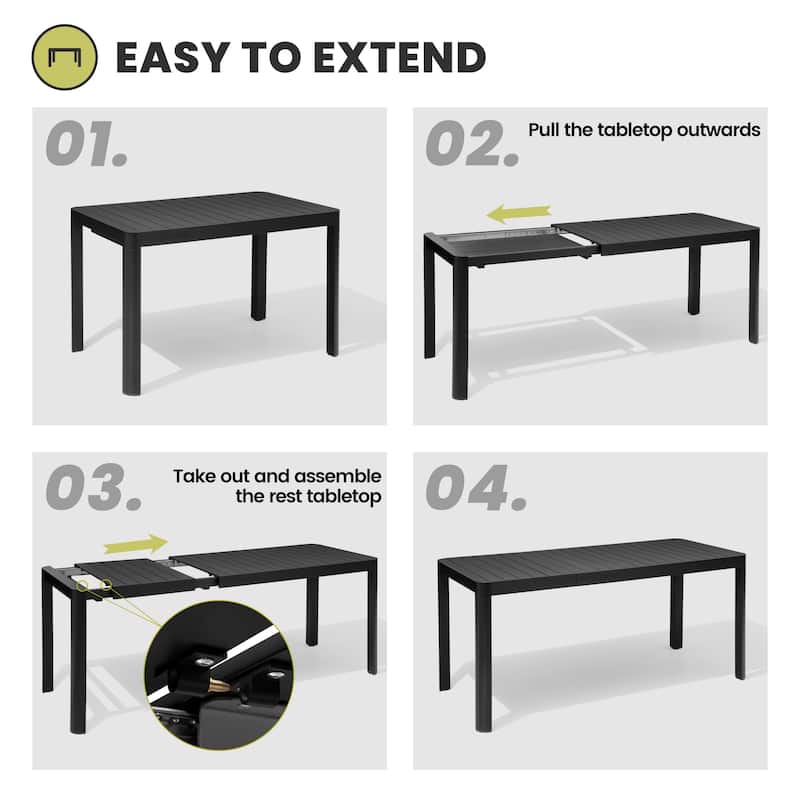 EASY TO EXTEND

01.

02. Pull the tabletop outwards

03. Take out and assemble the rest tabletop

04.