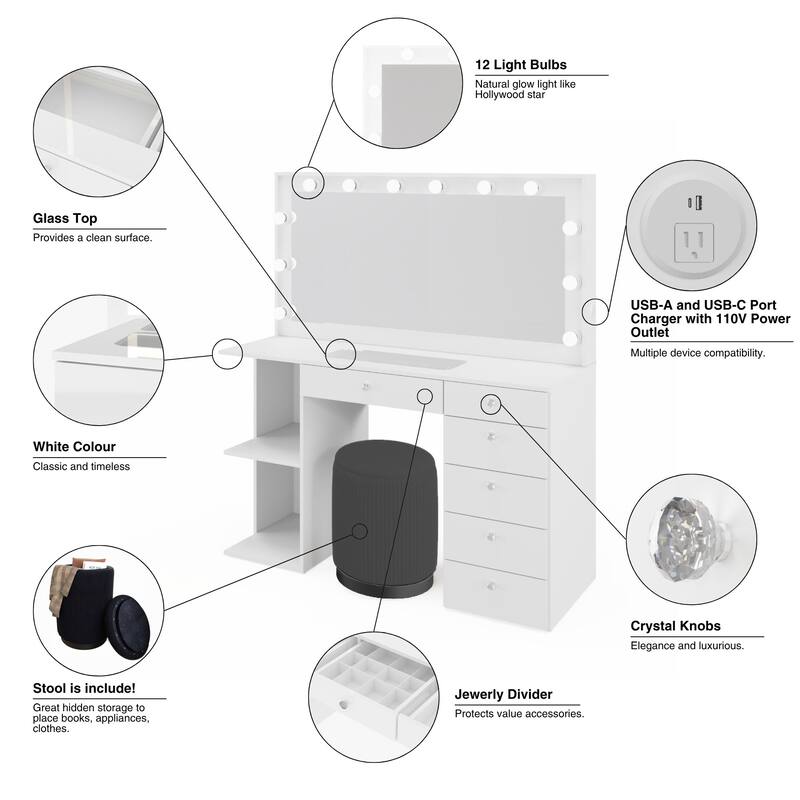 12 Light Bulbs
Natural glow light like Hollywood star

Glass Top
Provides a clean surface.

USB-A and USB-C Port Charger with 110V Power Outlet
Multiple device compatibility.

White Colour
Classic and timeless

Crystal Knobs
Elegance and luxurious.

Stool is include!
Great hidden storage to place books, appliances, clothes.

Jewerly Divider
Protects value accessories.