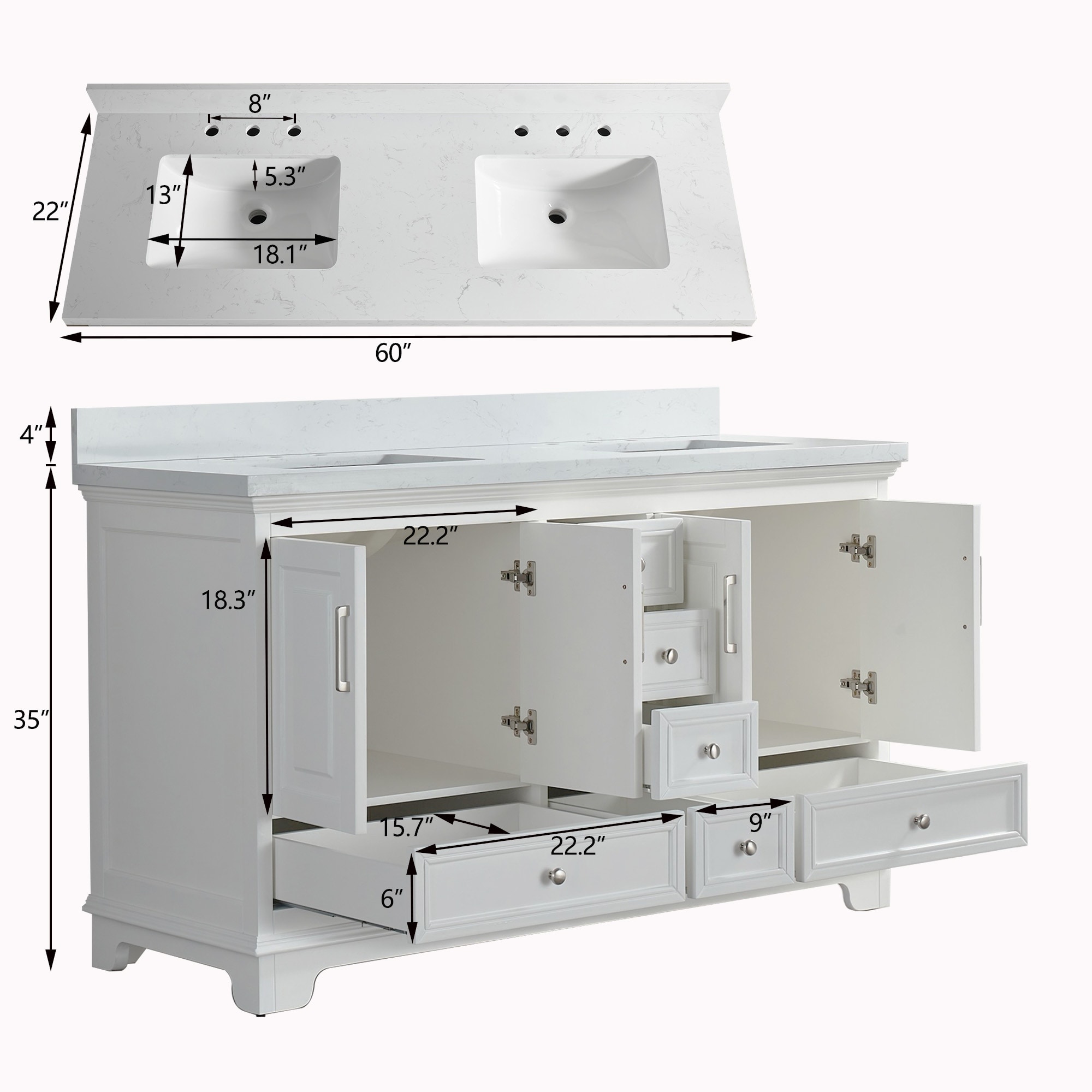 8″

5.3″

13″

22″

18.1″

60″

4″

22.2″

18.3″

35″

15.7″

9″

22.2″

6″