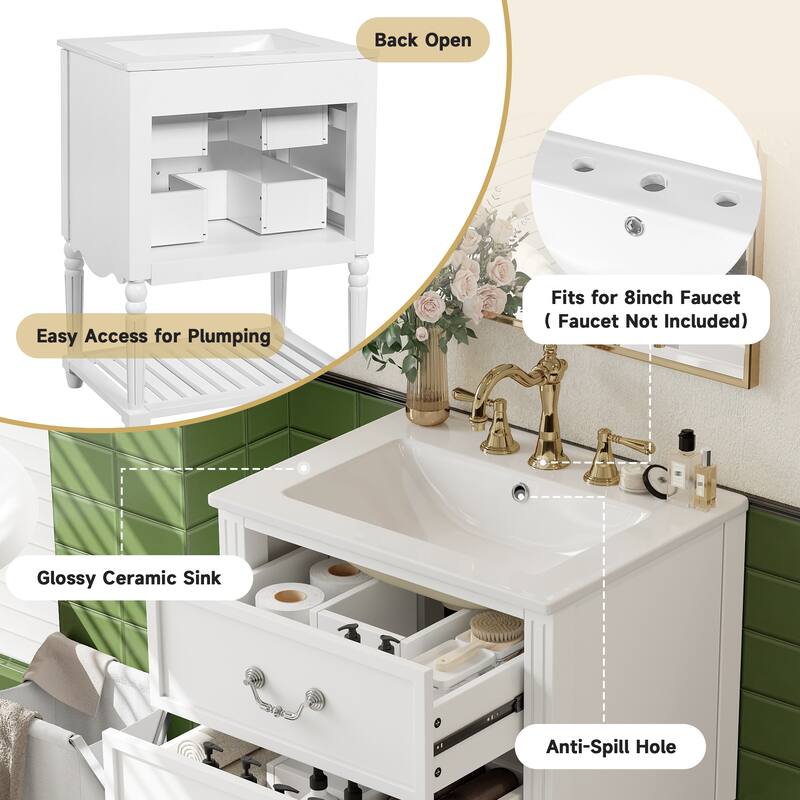 Back Open

Easy Access for Plumping

Fits for 8inch Faucet
( Faucet Not Included)

Glossy Ceramic Sink

Anti-Spill Hole