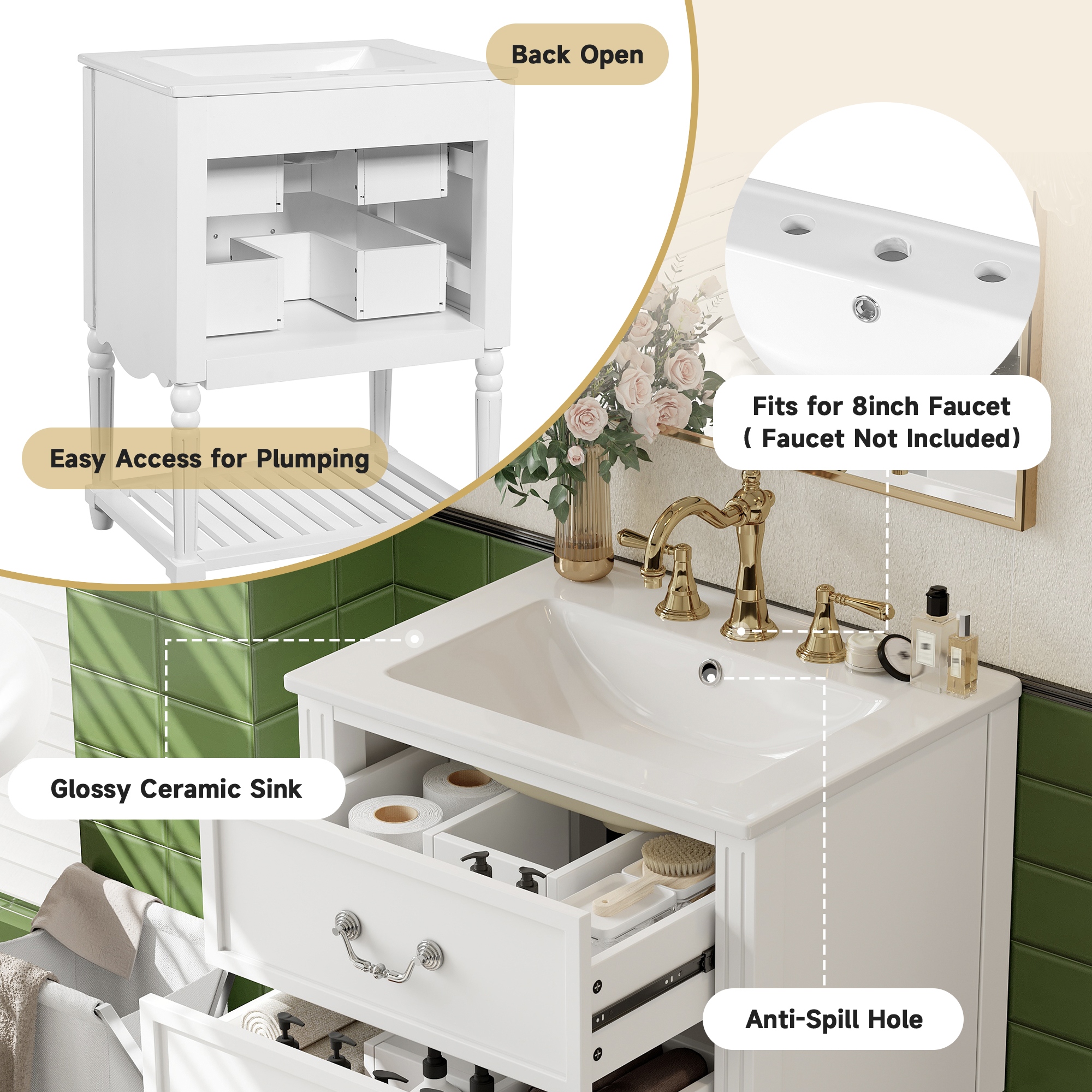 Back Open

Easy Access for Plumping

Fits for 8inch Faucet
( Faucet Not Included)

Glossy Ceramic Sink

Anti-Spill Hole