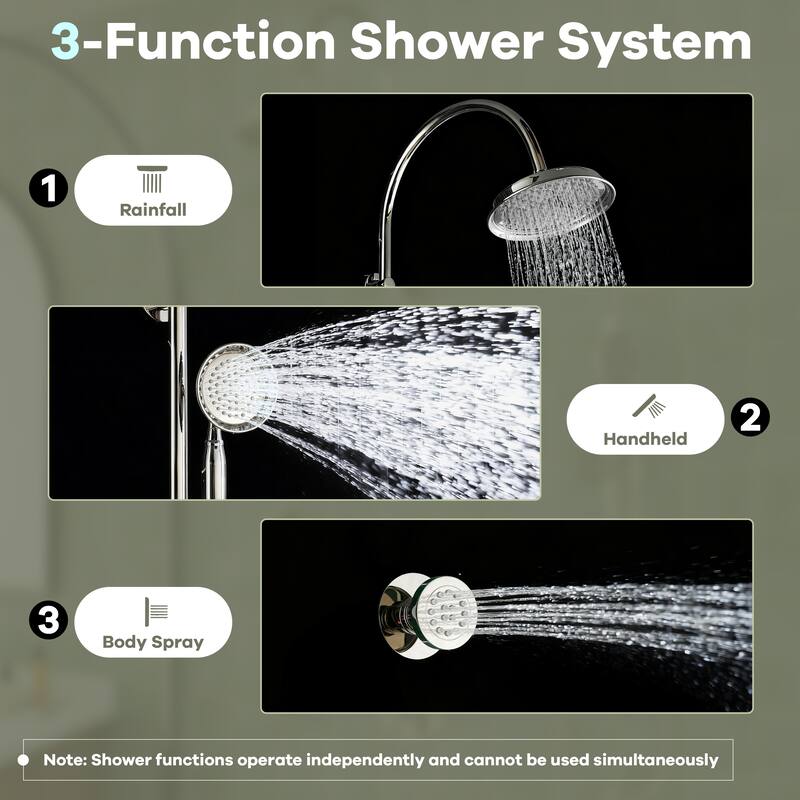 3-Function Shower System

1

Rainfall

Handheld

2

3

Body Spray

Note: Shower functions operate independently and cannot be used simultaneously