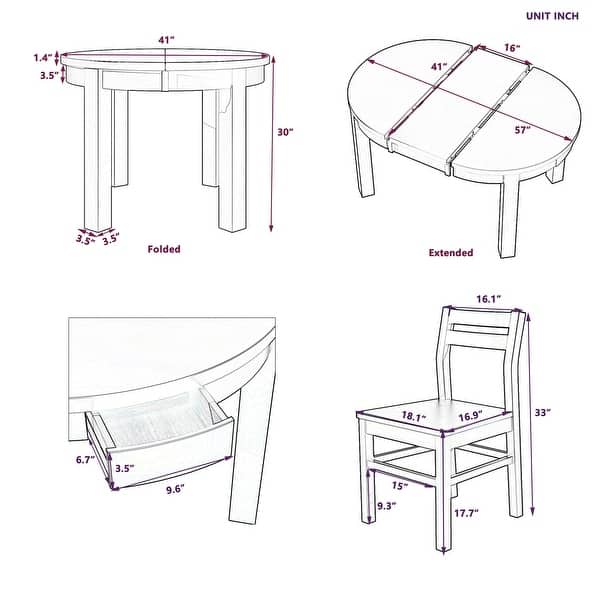 UNIT INCH

41"
1.4"
3.5"
30"
3.5" 3.5"
Folded

16"
41"
57"
Extended

6.7"
3.5"
9.6"

16.1"
18.1"
16.9"
33"
15"
9.3"
17.7"