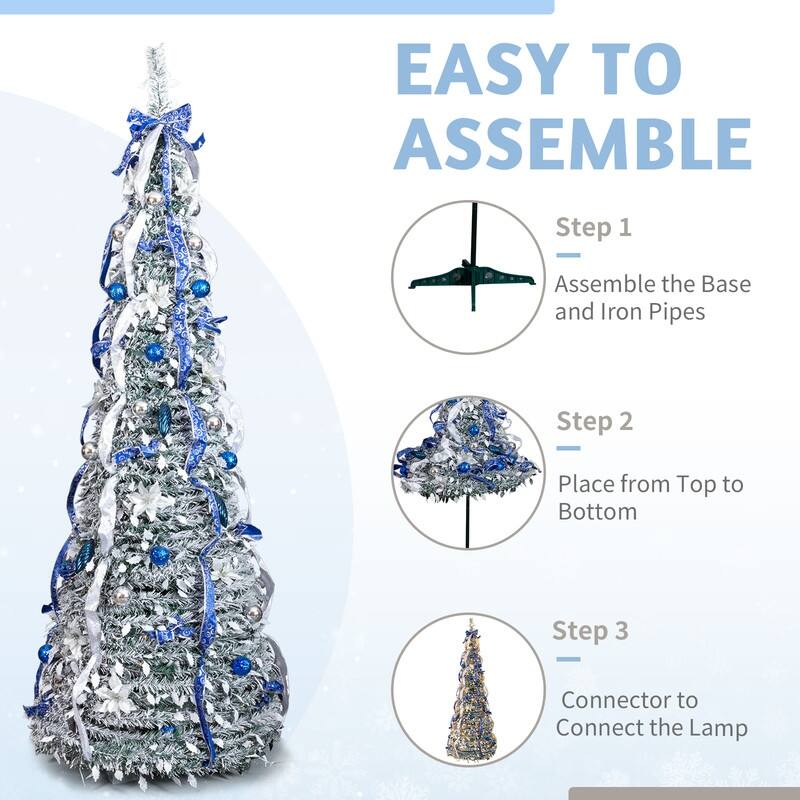 EASY TO ASSEMBLE

Step 1

Assemble the Base and Iron Pipes

Step 2

Place from Top to Bottom

Step 3

Connector to Connect the Lamp