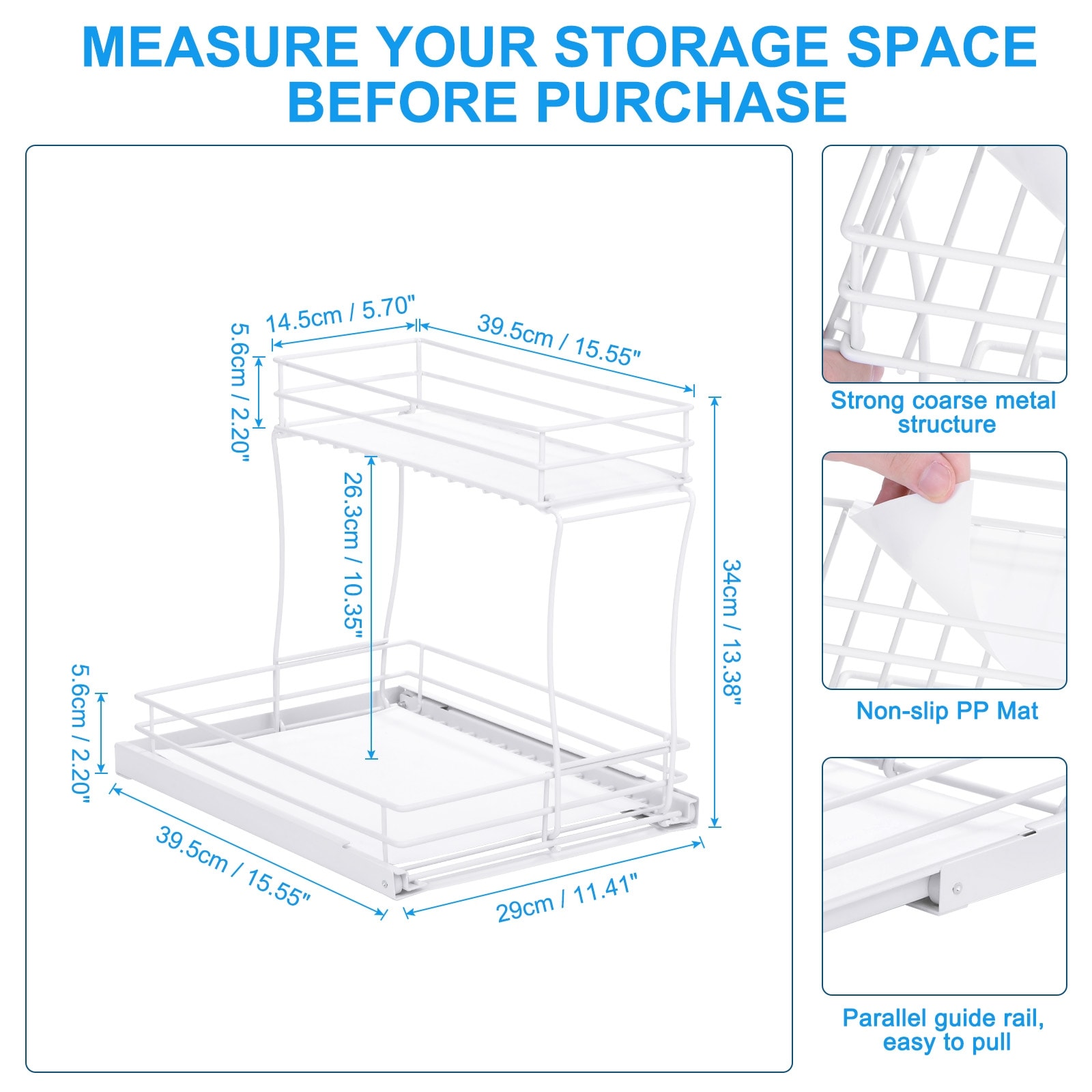 MEASURE YOUR STORAGE SPACE BEFORE PURCHASE

14.5cm / 5.70"

39.5cm / 15.55"

5.6cm / 2.20"

26.3cm / 10.35"

34cm / 13.38"

5.6cm / 2.20"

39.5cm / 15.55"

29cm / 11.41"

Strong coarse metal structure

Non-slip PP Mat

Parallel guide rail, easy to pull