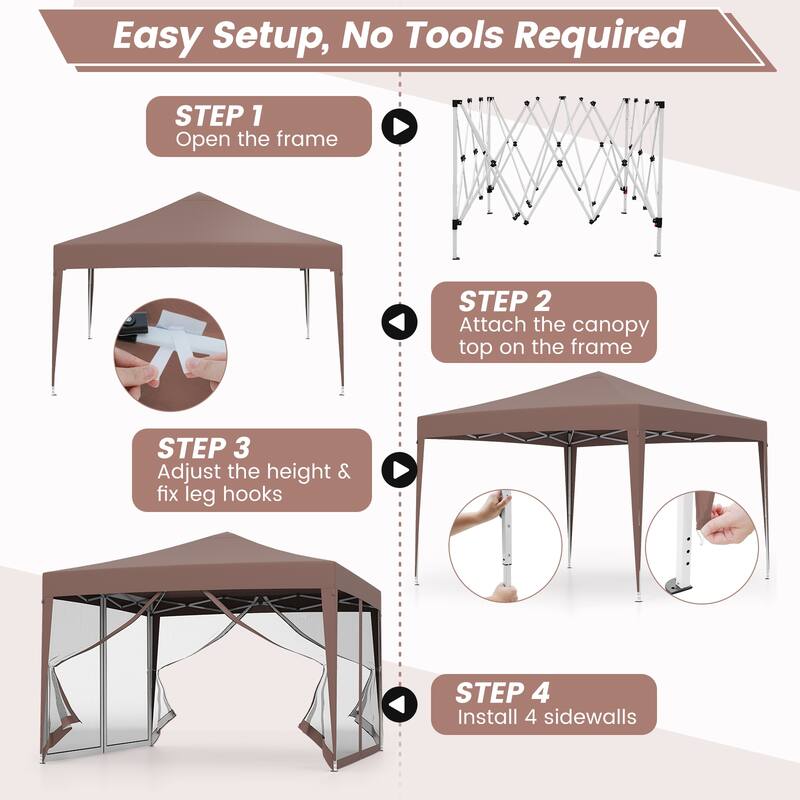 Easy Setup, No Tools Required

STEP 1
Open the frame

STEP 2
Attach the canopy top on the frame

STEP 3
Adjust the height & fix leg hooks

STEP 4
Install 4 sidewalls