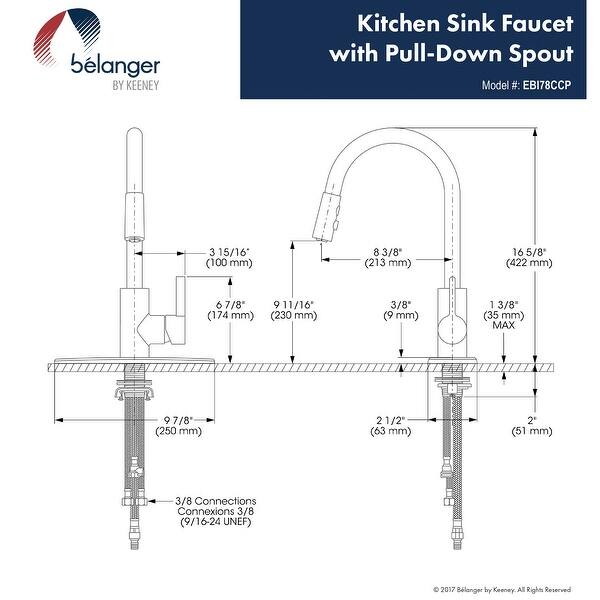 bélanger
BY KEENEY

Kitchen Sink Faucet with Pull-Down Spout

Model #: EBI78CCP

3 15/16"
(100 mm)

6 7/8"
(174 mm)

9 11/16"
(230 mm)

8 3/8"
(213 mm)

16 5/8"
(422 mm)

3/8"
(9 mm)

1 3/8"
(35 mm)
MAX

9 7/8"
(250 mm)

2 1/2"
(63 mm)

2"
(51 mm)

3/8 Connections
Connexions 3/8
(9/16-24 UNEF)

© 2017 Bélanger by Keeney. All Rights Reserved