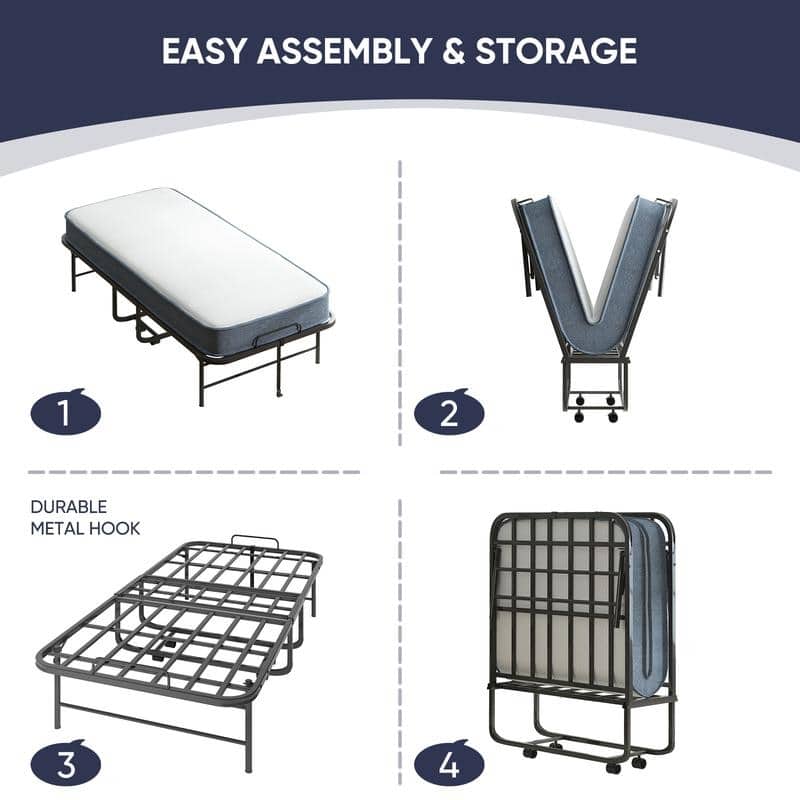 EASY ASSEMBLY & STORAGE

1

2

DURABLE METAL HOOK

3

4