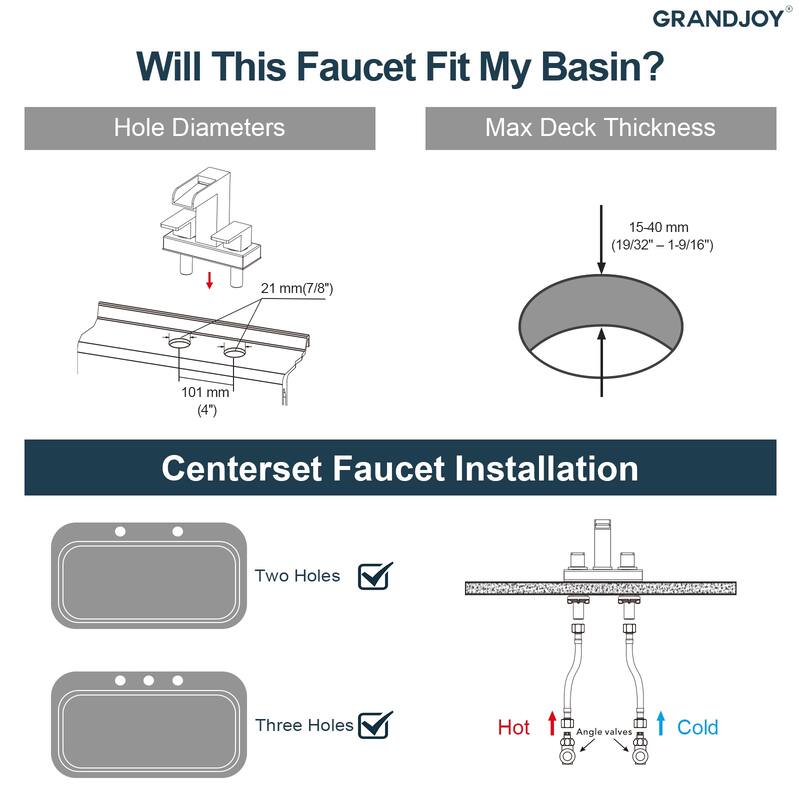 GRANDJOY®

Will This Faucet Fit My Basin?

Hole Diameters

21 mm(7/8")

101 mm
(4")

Max Deck Thickness

15-40 mm
(19/32" – 1-9/16")

Centerset Faucet Installation

Two Holes

Three Holes

Hot

Angle valves

Cold