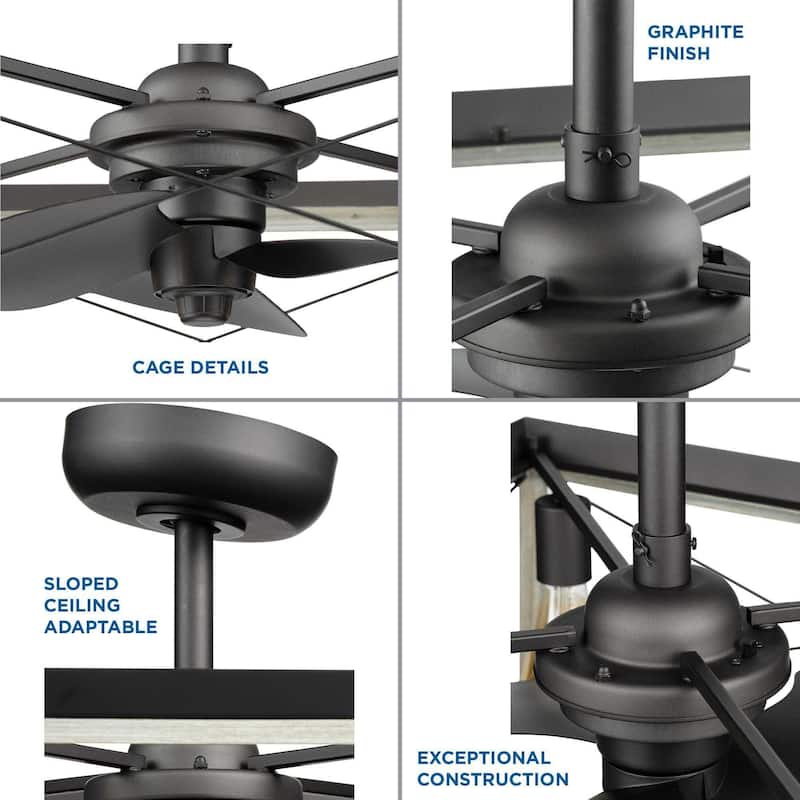 CAGE DETAILS

GRAPHITE FINISH

SLOPED CEILING ADAPTABLE

EXCEPTIONAL CONSTRUCTION