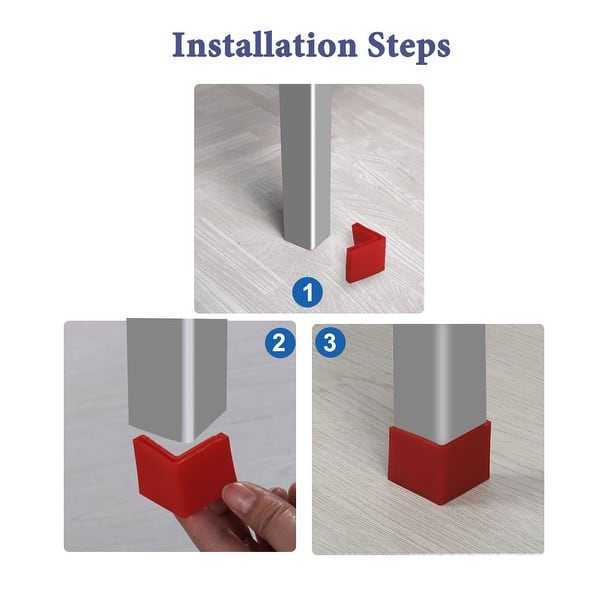 Installation Steps

1

2

3