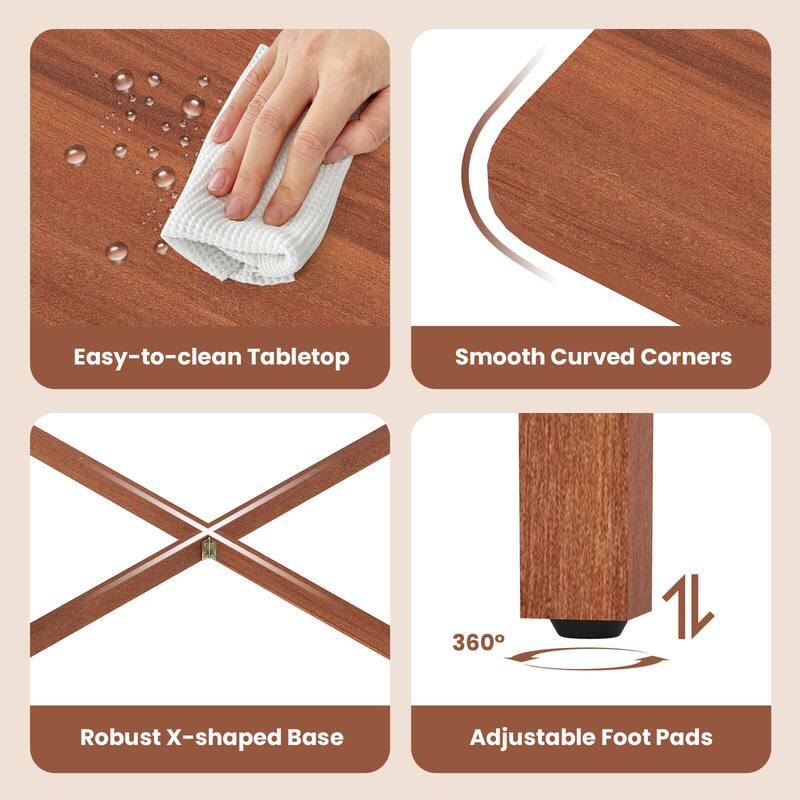 Easy-to-clean Tabletop

Smooth Curved Corners

Robust X-shaped Base

360°

Adjustable Foot Pads