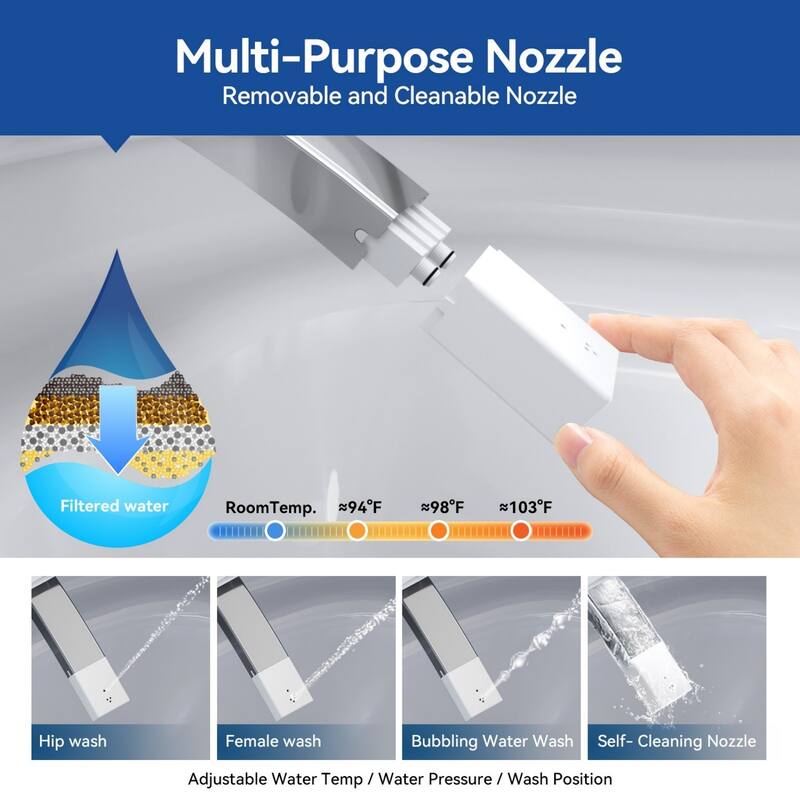 Multi-Purpose Nozzle
Removable and Cleanable Nozzle

Filtered water

RoomTemp. ≈94°F ≈98°F ≈103°F

Hip wash
Female wash
Bubbling Water Wash
Self- Cleaning Nozzle

Adjustable Water Temp / Water Pressure / Wash Position