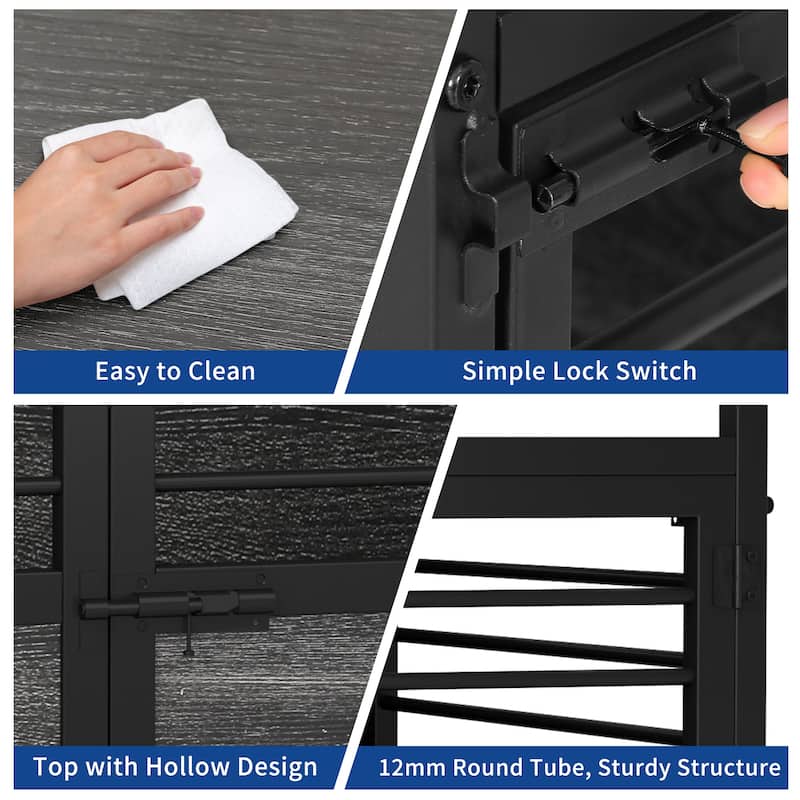 Easy to Clean

Simple Lock Switch

Top with Hollow Design

12mm Round Tube, Sturdy Structure