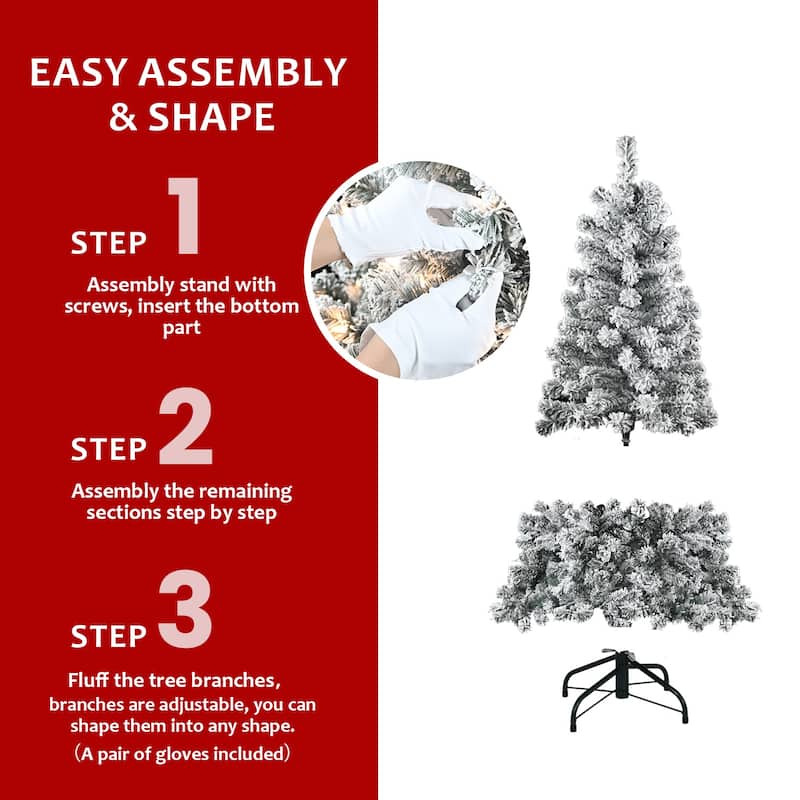 EASY ASSEMBLY & SHAPE

STEP 1

Assembly stand with screws, insert the bottom part

STEP 2

Assembly the remaining sections step by step

STEP 3

Fluff the tree branches, branches are adjustable, you can shape them into any shape.
（A pair of gloves included）