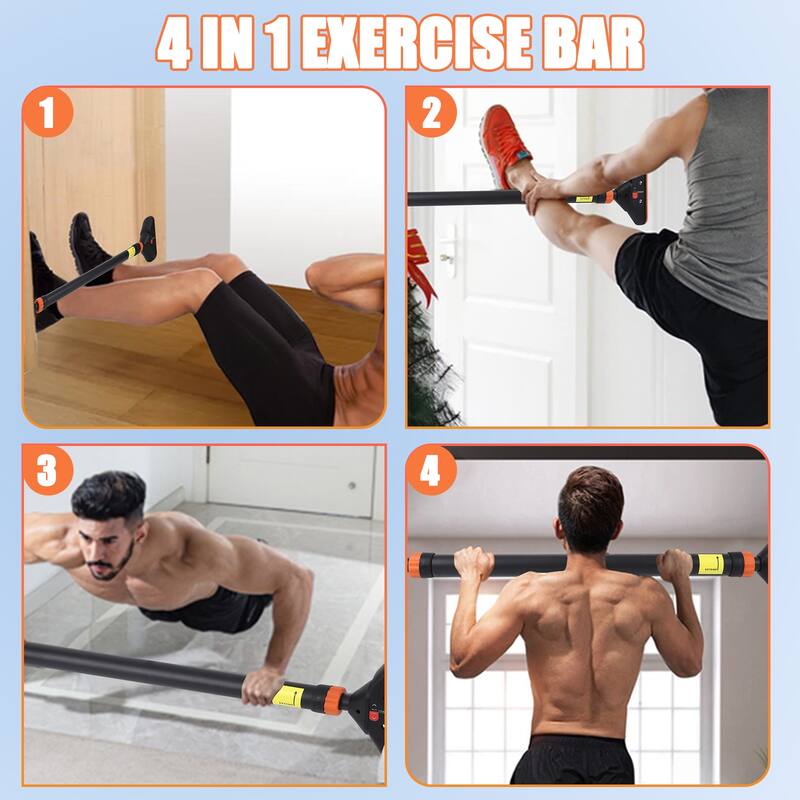 4 IN 1 EXERCISE BAR

1

2

3

4