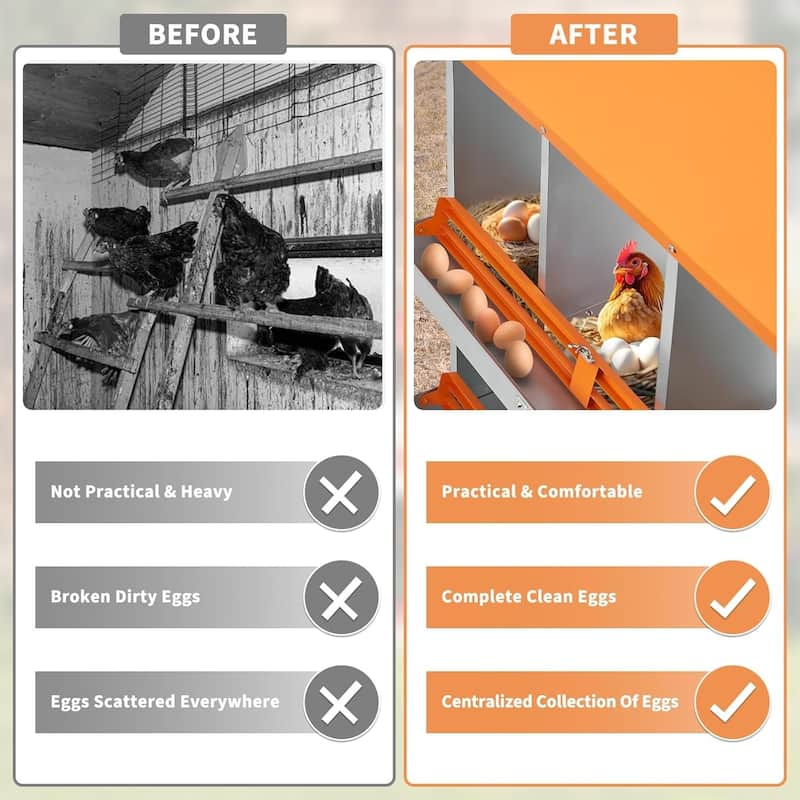 BEFORE

Not Practical & Heavy

Broken Dirty Eggs

Eggs Scattered Everywhere

AFTER

Practical & Comfortable

Complete Clean Eggs

Centralized Collection Of Eggs