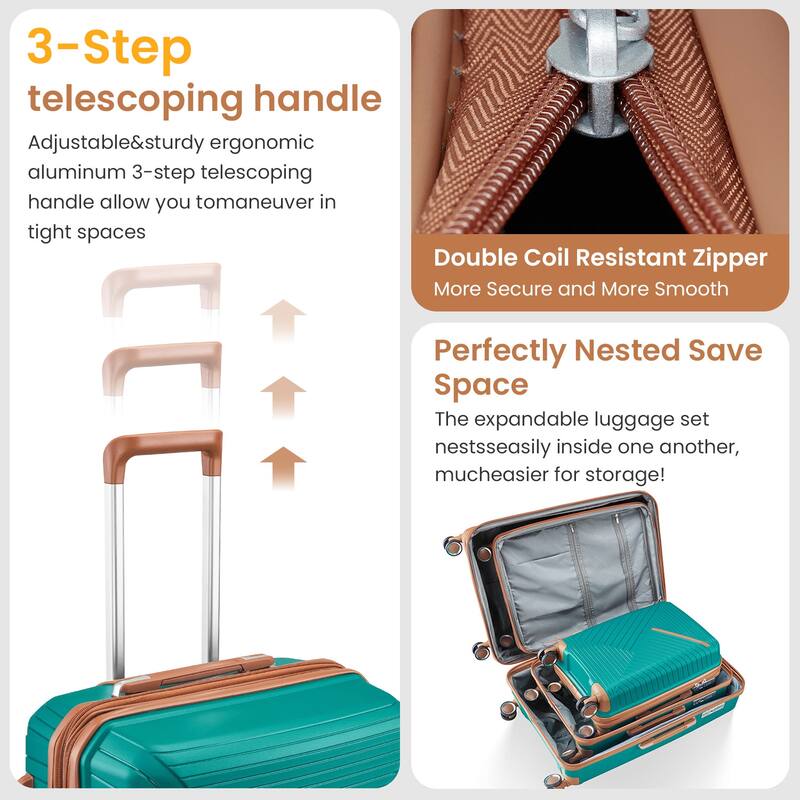 3-Step
telescoping handle

Adjustable&sturdy ergonomic aluminum 3-step telescoping handle allow you tomaneuver in tight spaces

Double Coil Resistant Zipper
More Secure and More Smooth

Perfectly Nested Save Space

The expandable luggage set nestsseasily inside one another, mucheasier for storage!