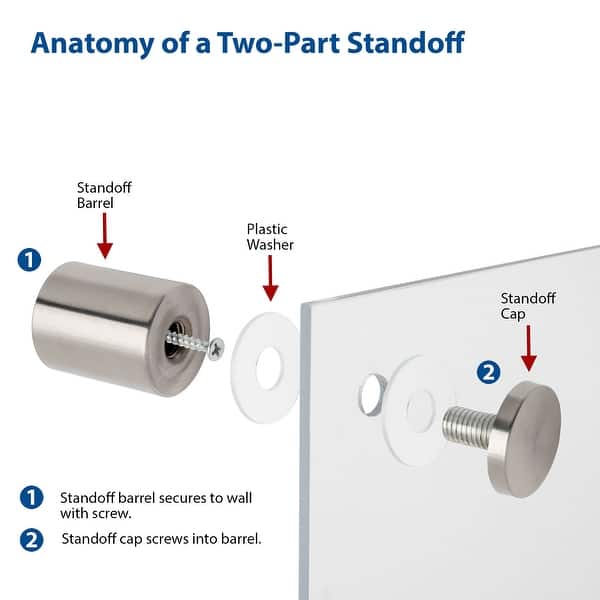 Anatomy of a Two-Part Standoff

Standoff Barrel

1

Plastic Washer

Standoff Cap

2

1 Standoff barrel secures to wall with screw.

2 Standoff cap screws into barrel.