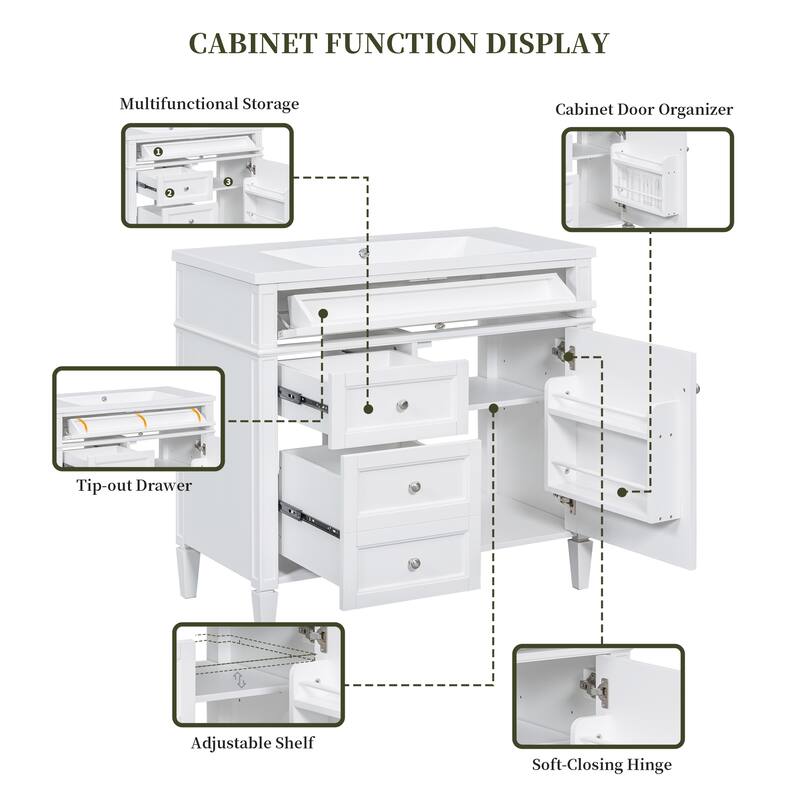 CABINET FUNCTION DISPLAY

Multifunctional Storage

1
2
3

Cabinet Door Organizer

Tip-out Drawer

Adjustable Shelf

Soft-Closing Hinge