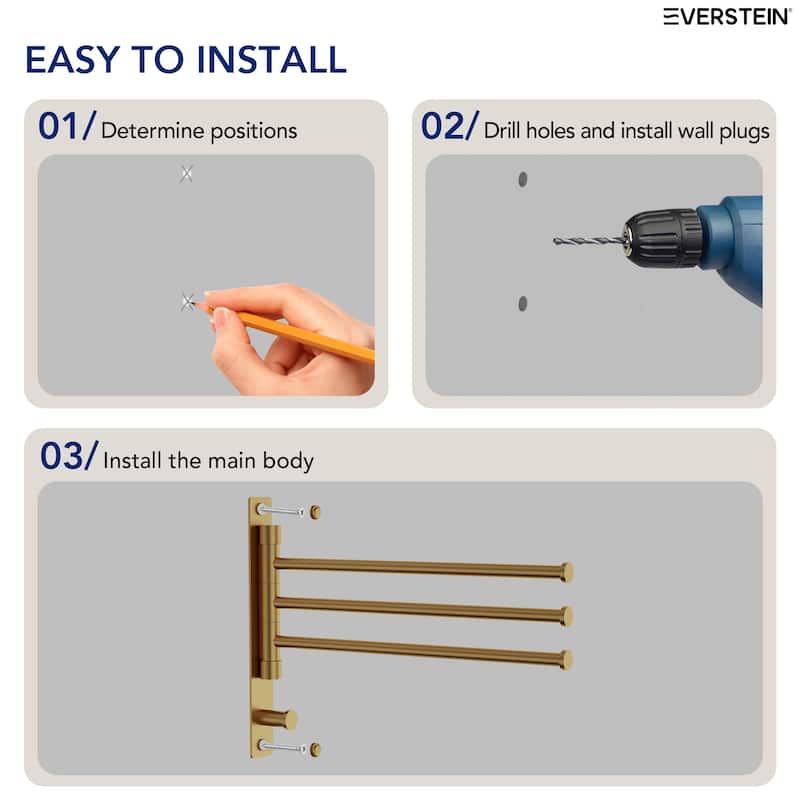 EVERSTEIN

EASY TO INSTALL

01/ Determine positions

02/ Drill holes and install wall plugs

03/ Install the main body