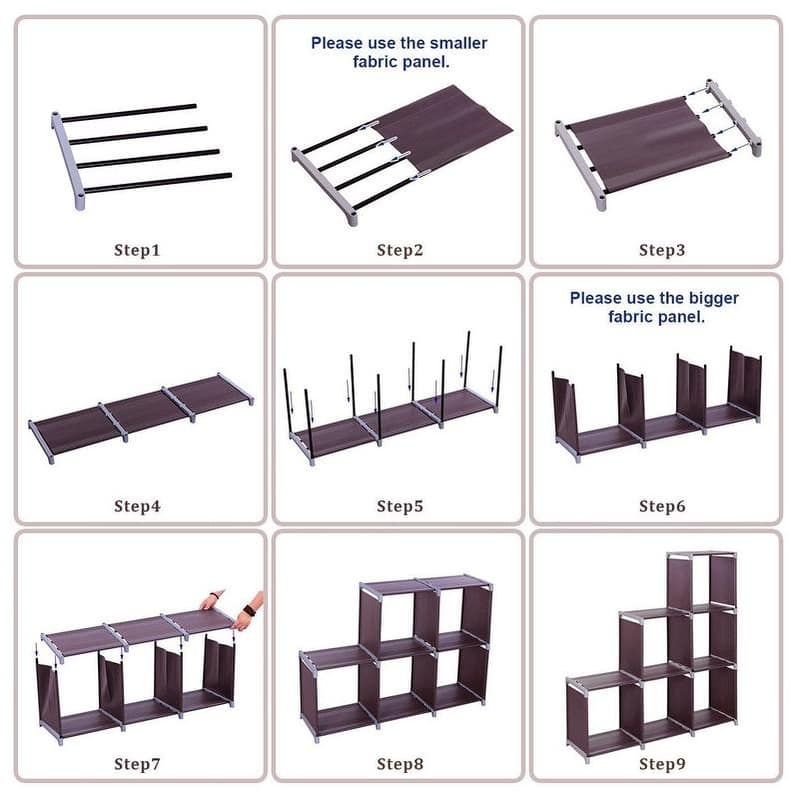 Step1

Please use the smaller fabric panel.

Step2

Step3

Step4

Step5

Please use the bigger fabric panel.

Step6

Step7

Step8

Step9