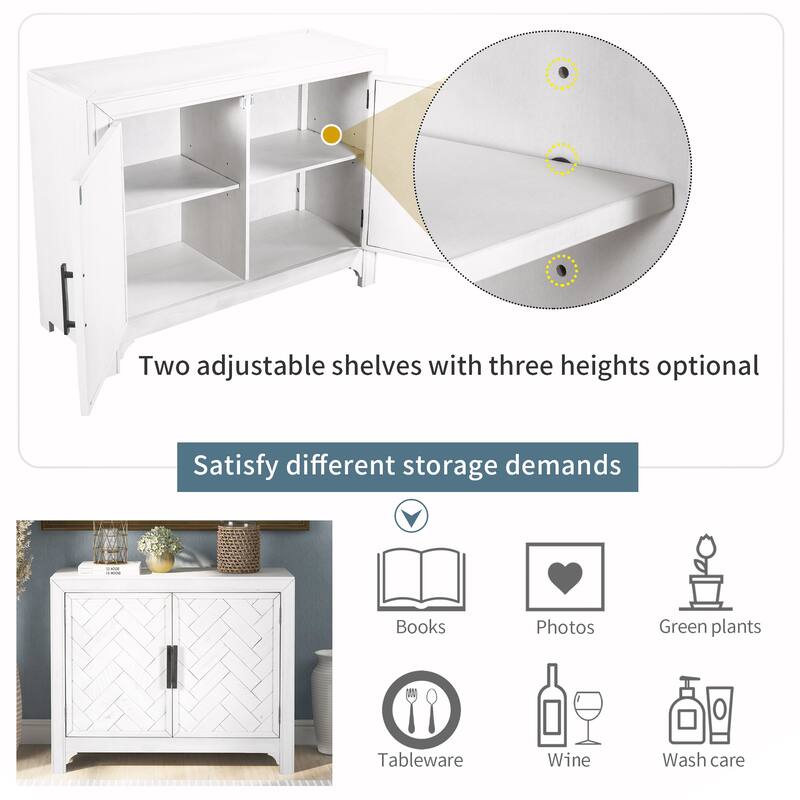 Two adjustable shelves with three heights optional

Satisfy different storage demands

Books
Photos
Green plants
Tableware
Wine
Wash care