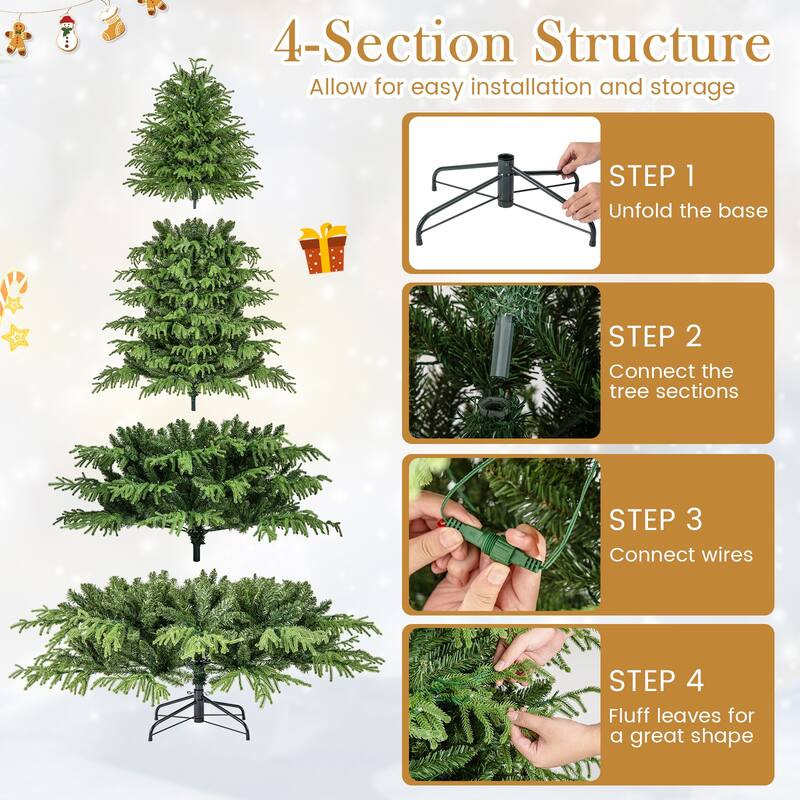 4-Section Structure
Allow for easy installation and storage

STEP 1
Unfold the base

STEP 2
Connect the tree sections

STEP 3
Connect wires

STEP 4
Fluff leaves for a great shape