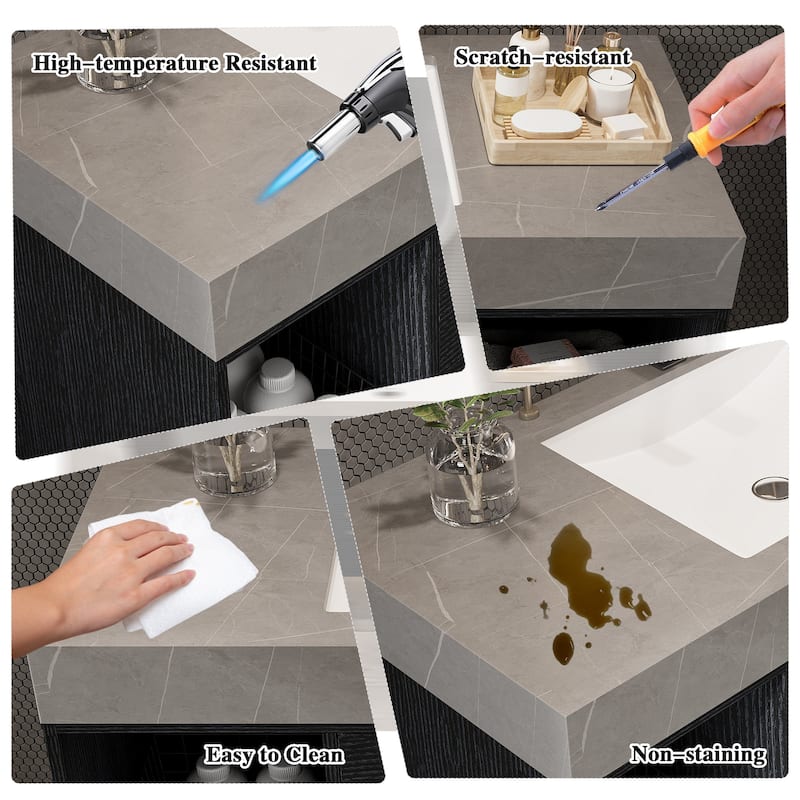 High-temperature Resistant

Scratch-resistant

Easy to Clean

Non-staining