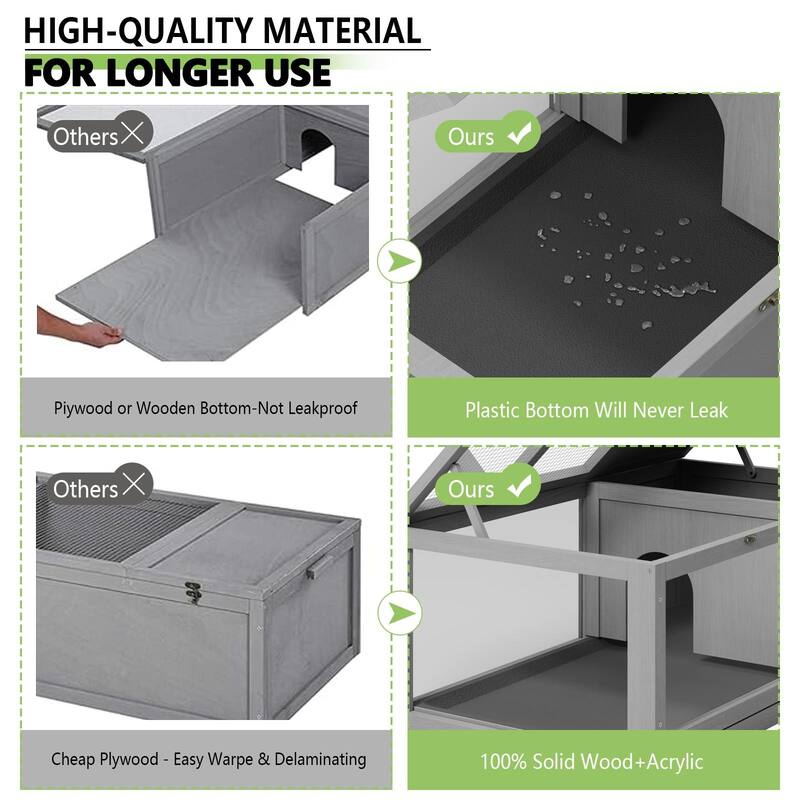 HIGH-QUALITY MATERIAL
FOR LONGER USE

Others

Piywood or Wooden Bottom-Not Leakproof

Ours

Plastic Bottom Will Never Leak

Others

Cheap Plywood - Easy Warpe & Delaminating

Ours

100% Solid Wood+Acrylic