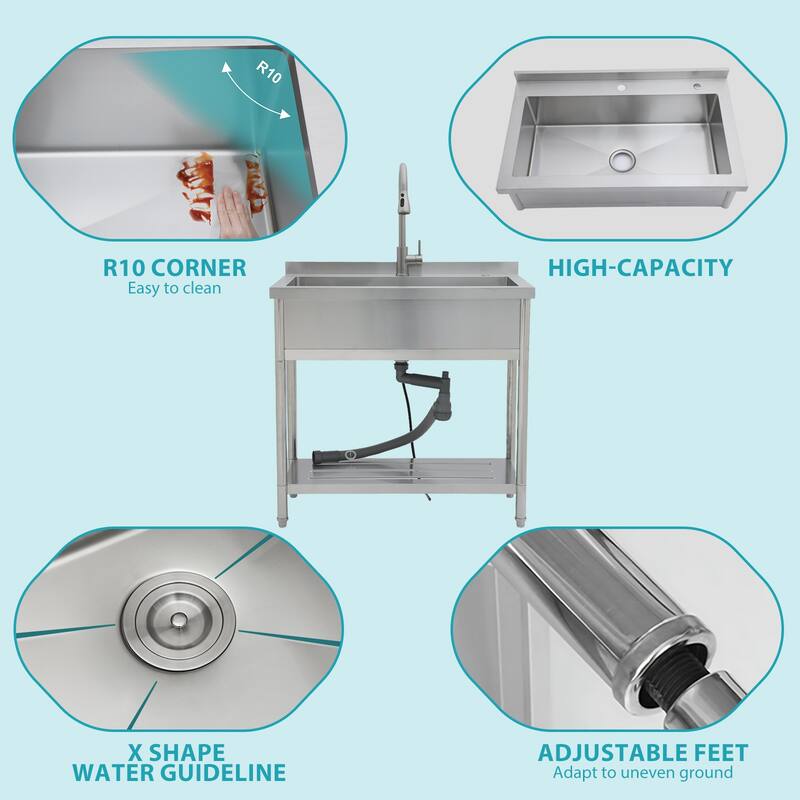 R10

R10 CORNER
Easy to clean

HIGH-CAPACITY

X SHAPE
WATER GUIDELINE

ADJUSTABLE FEET
Adapt to uneven ground