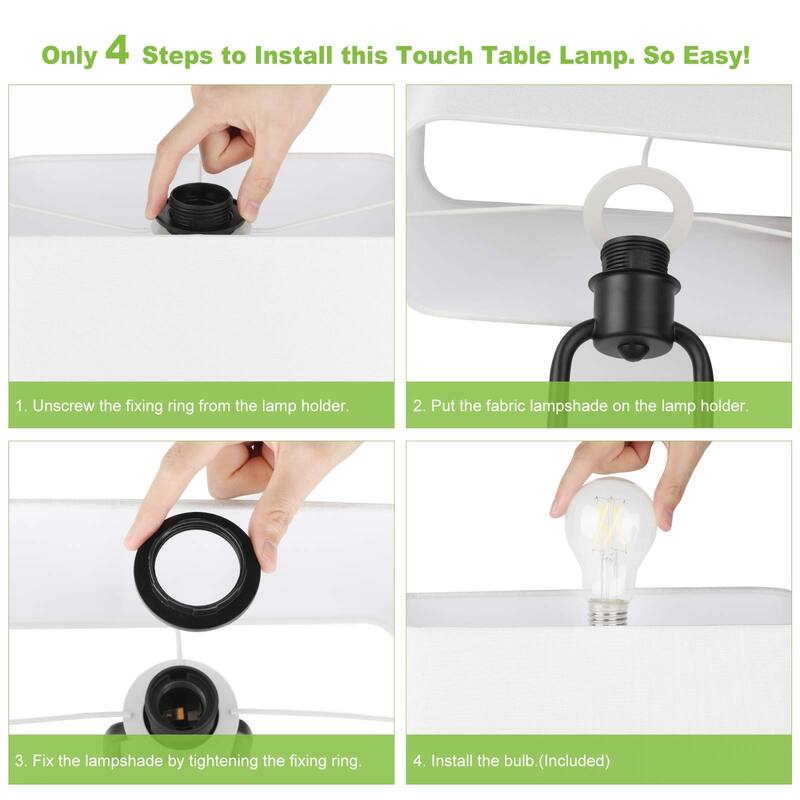 Only 4 Steps to Install this Touch Table Lamp. So Easy!

1. Unscrew the fixing ring from the lamp holder.

2. Put the fabric lampshade on the lamp holder.

3. Fix the lampshade by tightening the fixing ring.

4. Install the bulb.(Included)