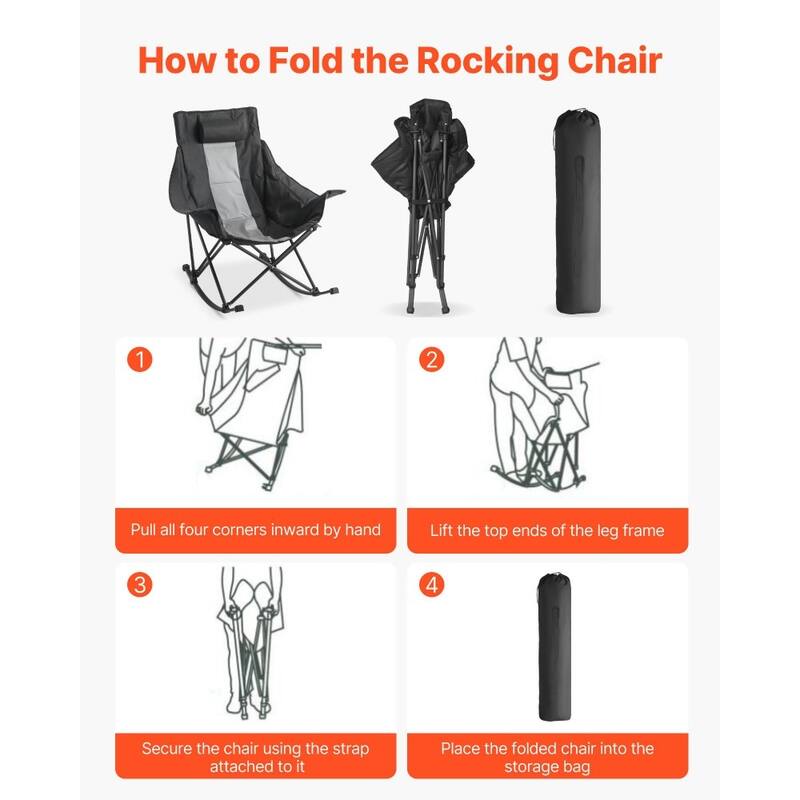 How to Fold the Rocking Chair

1

Pull all four corners inward by hand

2

Lift the top ends of the leg frame

3

Secure the chair using the strap attached to it

4

Place the folded chair into the storage bag