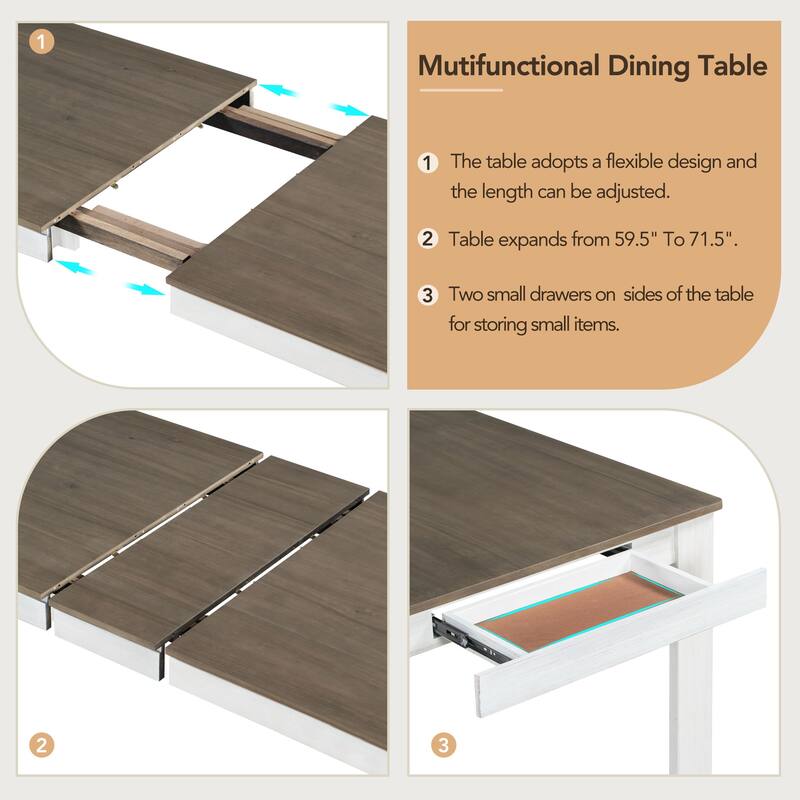 1

Mutifunctional Dining Table

1 The table adopts a flexible design and the length can be adjusted.

2 Table expands from 59.5" To 71.5".

3 Two small drawers on  sides of the table for storing small items.

2

3