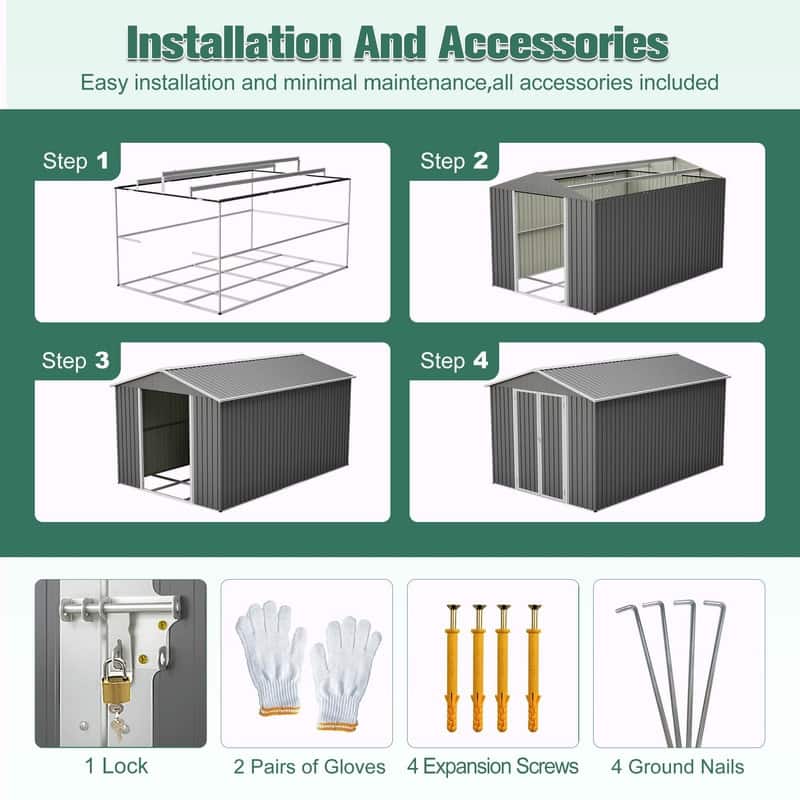 Installation And Accessories

Easy installation and minimal maintenance,all accessories included

Step 1

Step 2

Step 3

Step 4

1 Lock

2 Pairs of Gloves

4 Expansion Screws

4 Ground Nails