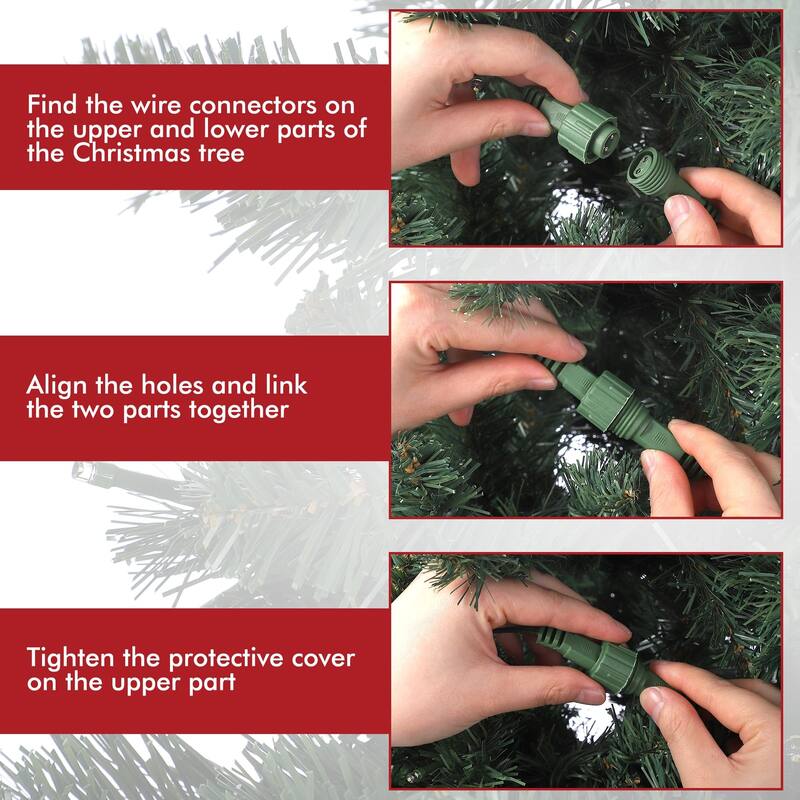 Find the wire connectors on the upper and lower parts of the Christmas tree

Align the holes and link the two parts together

Tighten the protective cover on the upper part