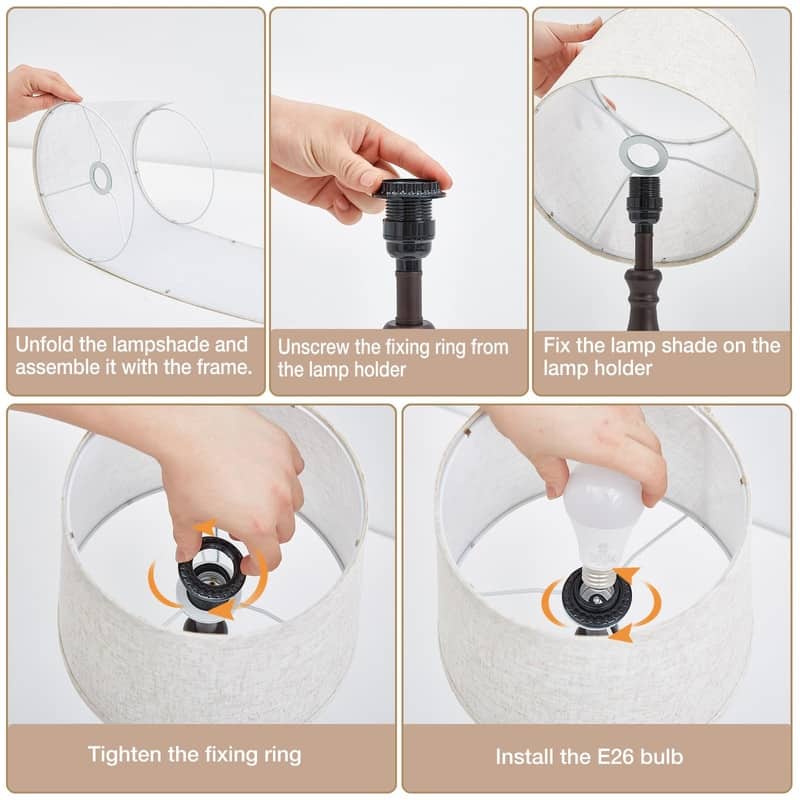 Unfold the lampshade and assemble it with the frame.

Unscrew the fixing ring from the lamp holder

Fix the lamp shade on the lamp holder

Tighten the fixing ring

Install the E26 bulb