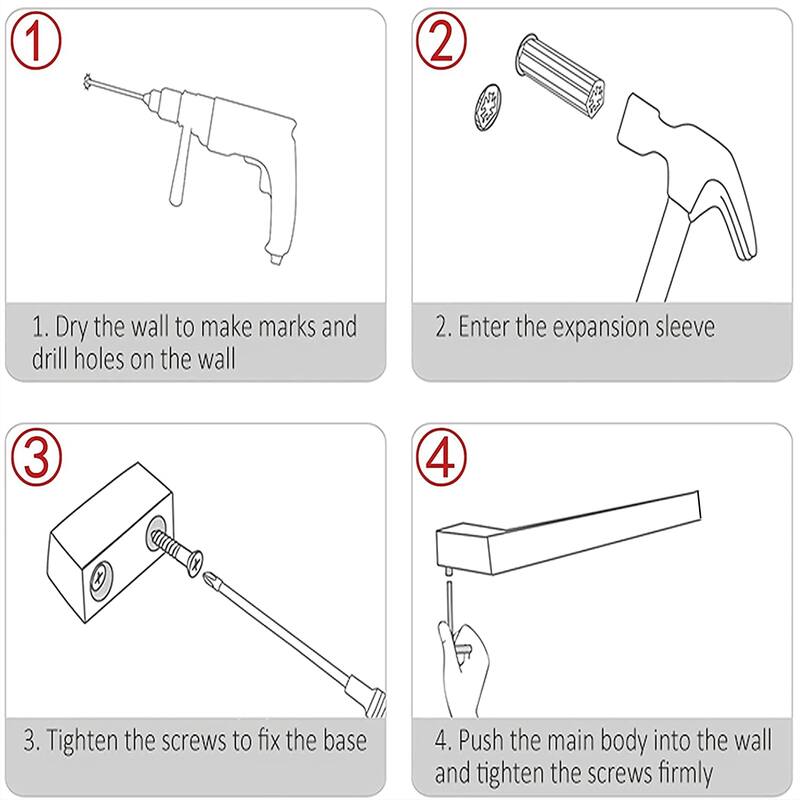 ①

1. Dry the wall to make marks and drill holes on the wall

②

2. Enter the expansion sleeve

③

3. Tighten the screws to fix the base

④

4. Push the main body into the wall and tighten the screws firmly