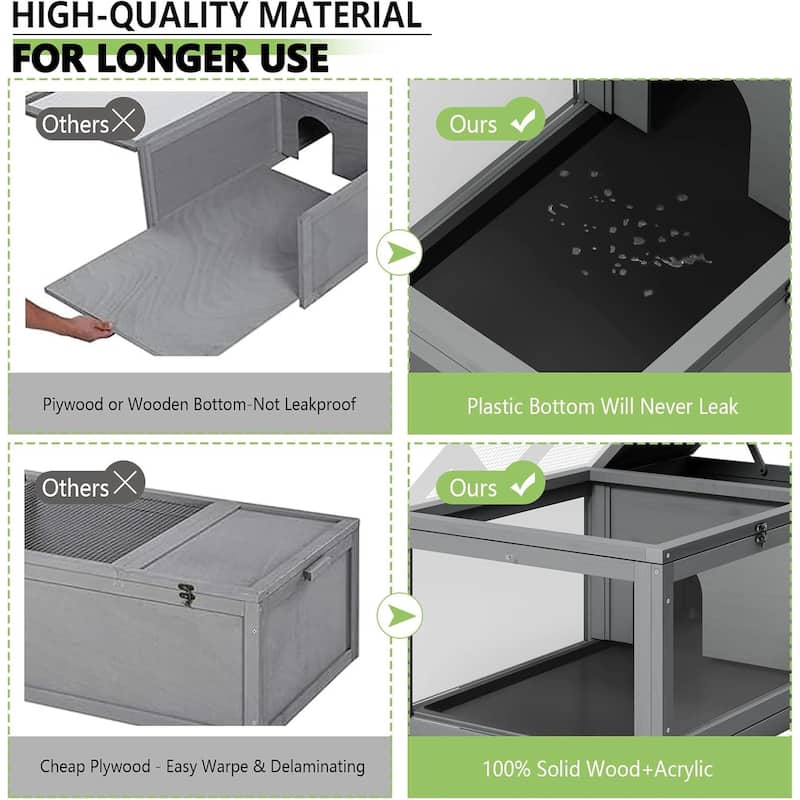 HIGH-QUALITY MATERIAL
FOR LONGER USE

Others

Piywood or Wooden Bottom-Not Leakproof

Ours

Plastic Bottom Will Never Leak

Others

Cheap Plywood - Easy Warpe & Delaminating

Ours

100% Solid Wood+Acrylic