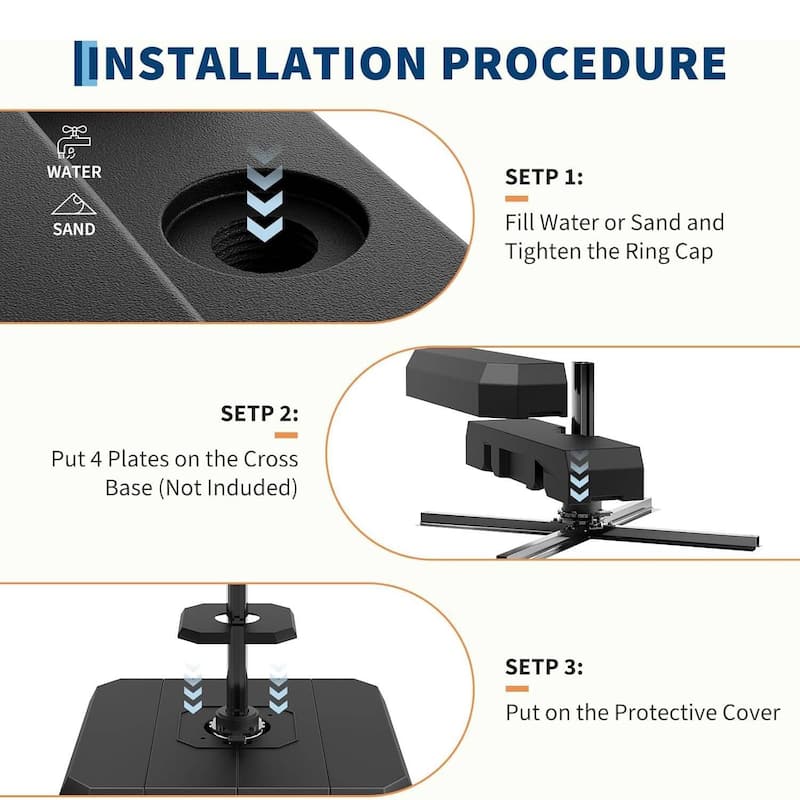 INSTALLATION PROCEDURE

WATER

SAND

SETP 1:

Fill Water or Sand and Tighten the Ring Cap

SETP 2:

Put 4 Plates on the Cross Base (Not Induded)

SETP 3:

Put on the Protective Cover